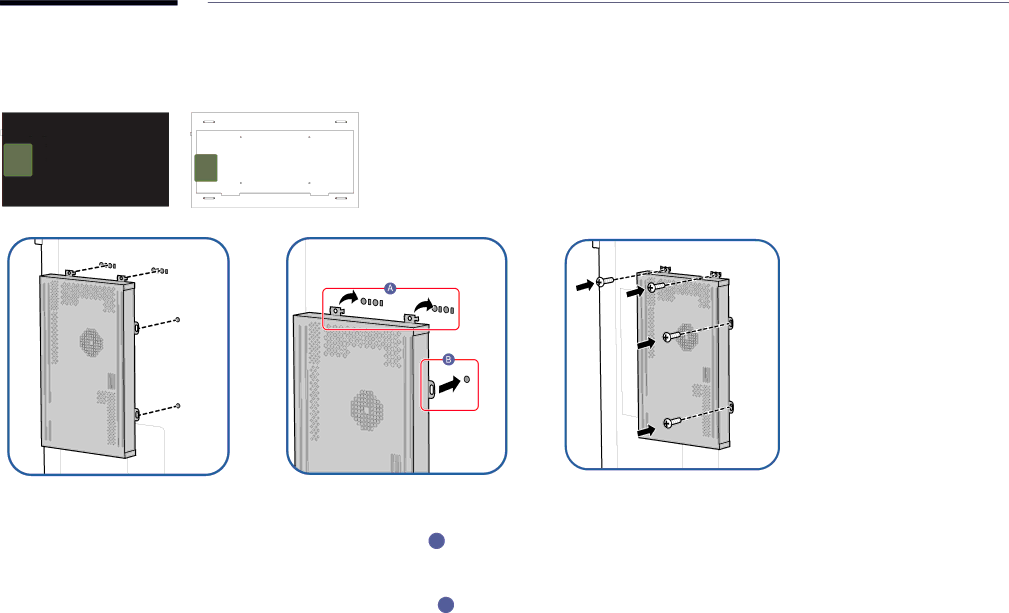 A

B