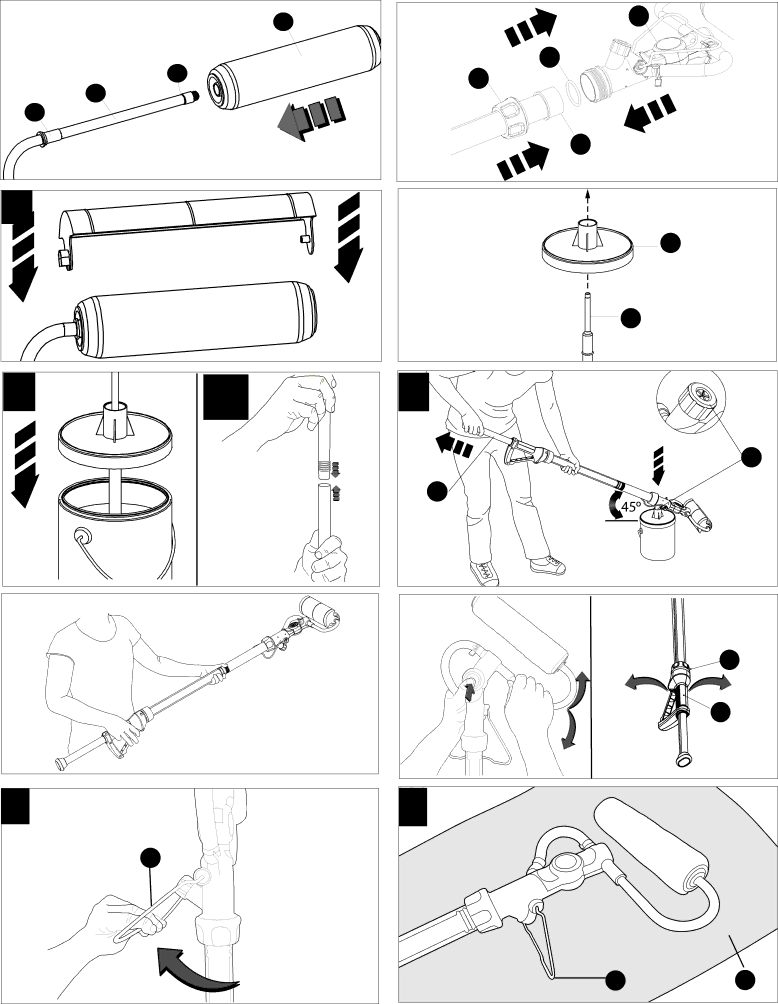 45°