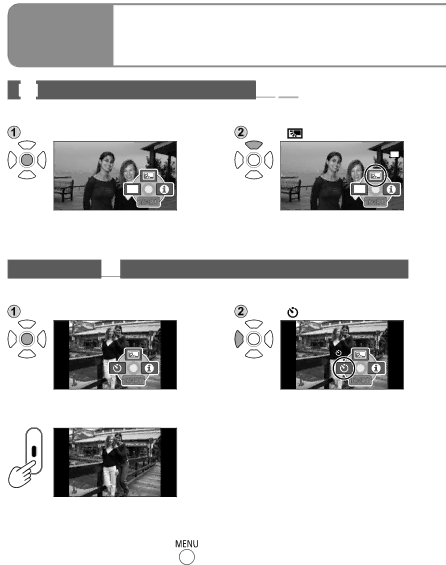 ①

②

①

②

MENU