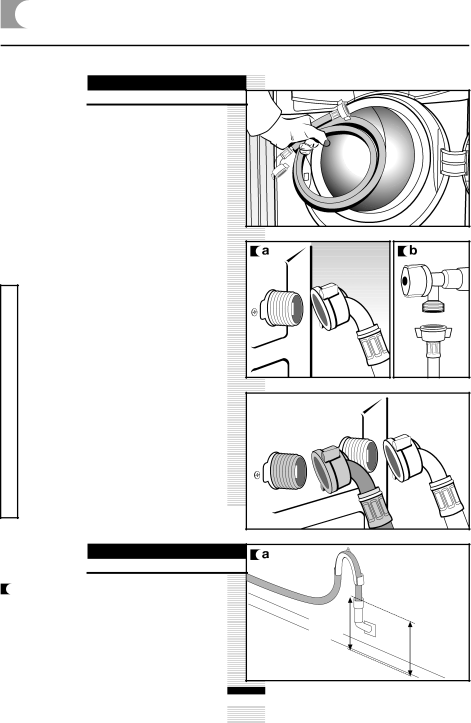 a

b

a