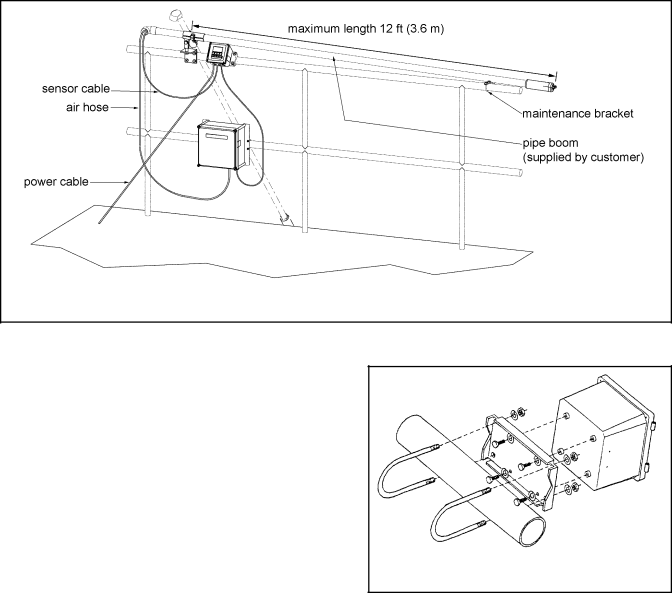 maximum length 12 ft (3.6 m)

sensor cable

air hose

maintenance bracket

pipe boom
(supplied by customer)

power cable