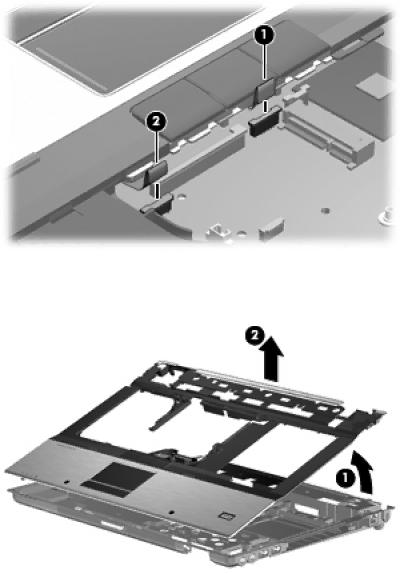 1
2
2
1