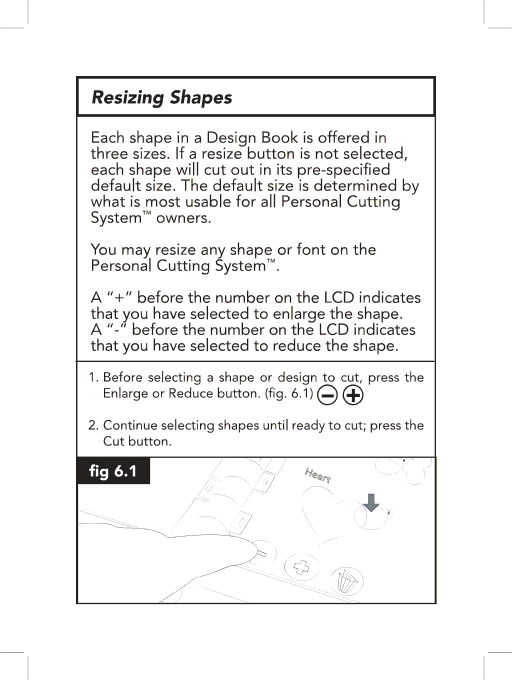 Resizing Shapes

Each shape in a Design Book is offered in three sizes. If a resize button is not selected, each shape will cut out in its pre-specified default size. The default size is determined by what is most usable for all Personal Cutting System™ owners.

You may resize any shape or font on the Personal Cutting System™.

A "+" before the number on the LCD indicates that you have selected to enlarge the shape. A "-" before the number on the LCD indicates that you have selected to reduce the shape.

1. Before selecting a shape or design to cut, press the Enlarge or Reduce button. (fig. 6.1)

2. Continue selecting shapes until ready to cut; press the Cut button.

fig 6.1

Heart