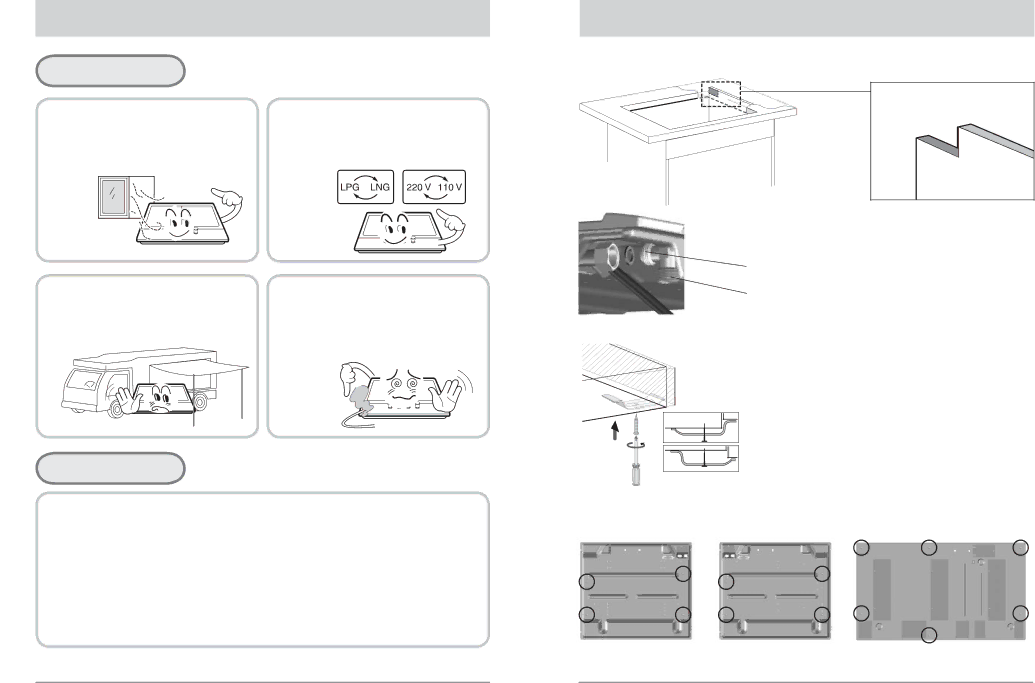 LPG LNG

220 V 110 V