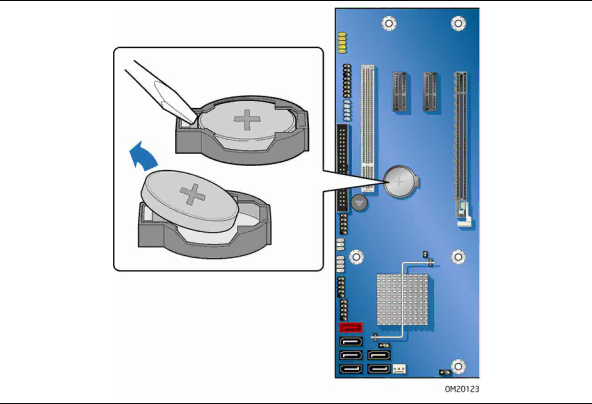 OM20123