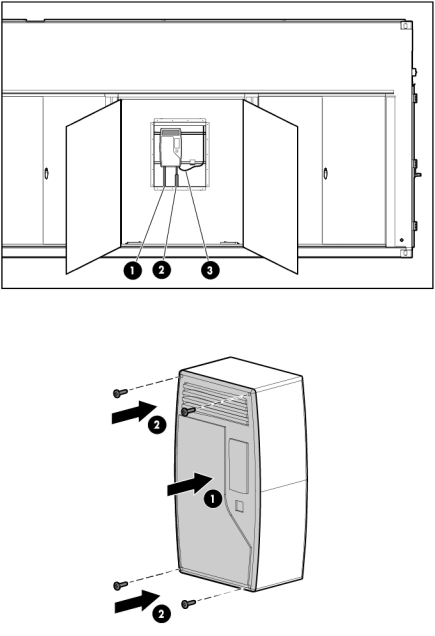 1 2 3

2

1

2