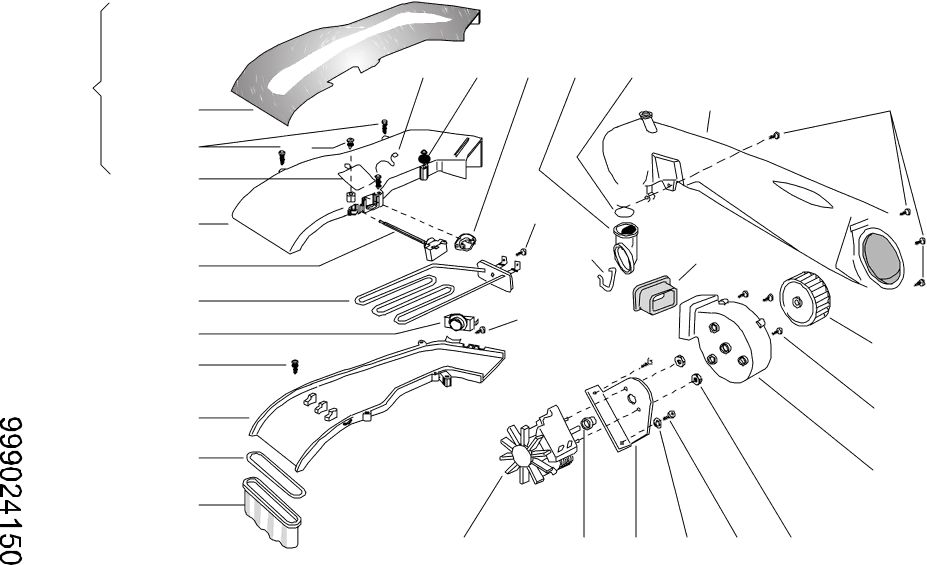 9990241150