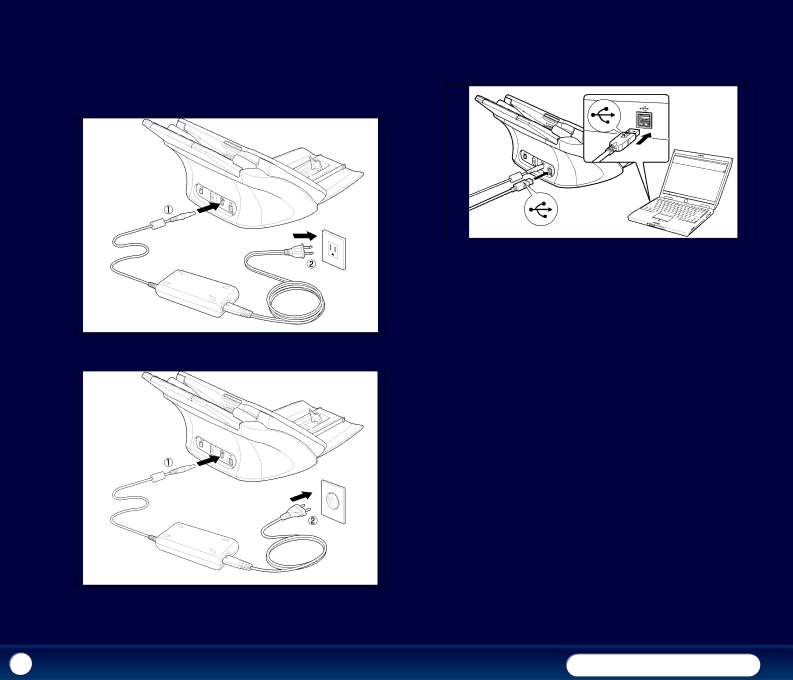 ①

②

①

②