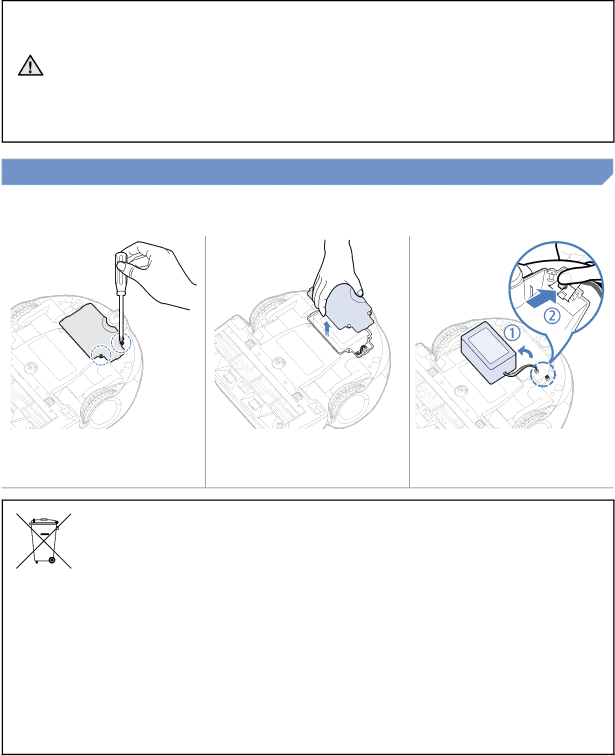 ①

②