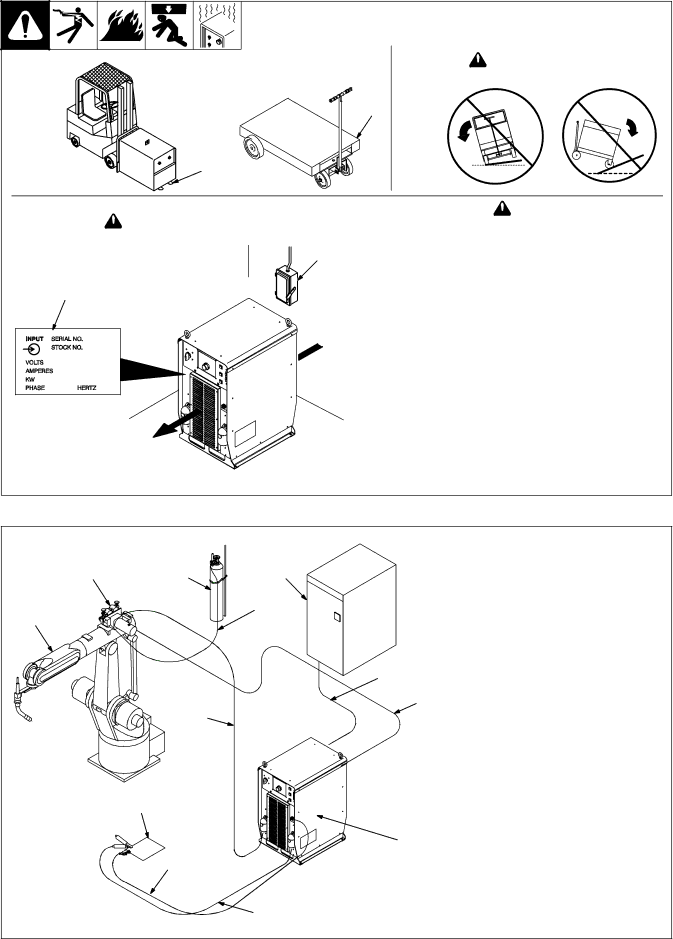 INPUT SERIAL NO.
STOCK NO.
VOLTS
AMPERES
KW
PHASE HERTZ