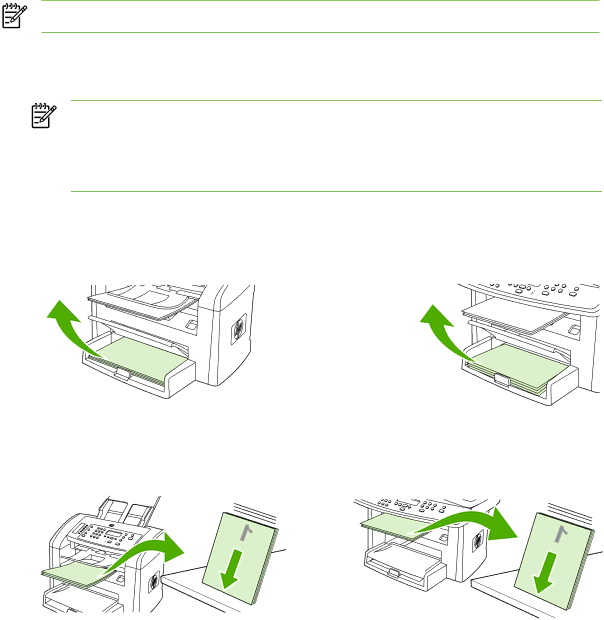 1
1