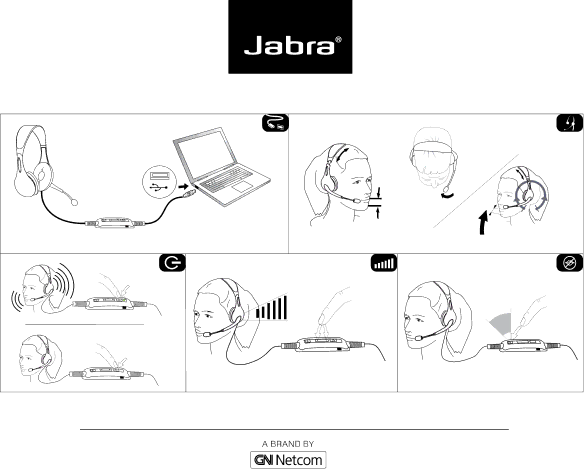 Jabra®

A BRAND BY
GN Netcom