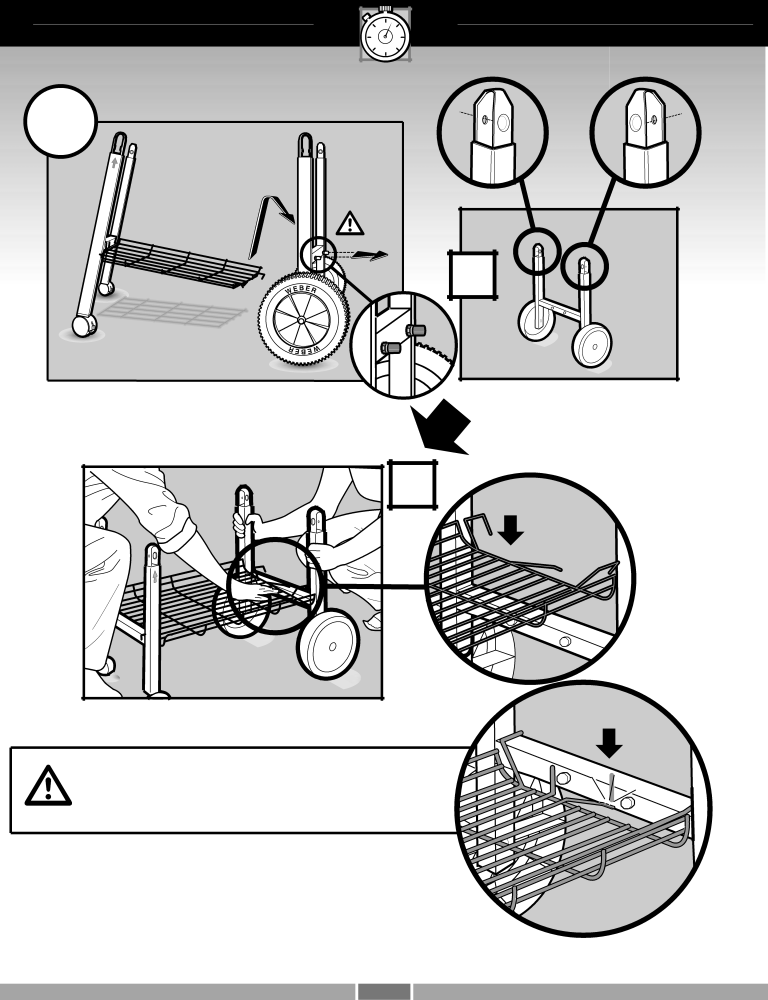 WEBER
WEBER