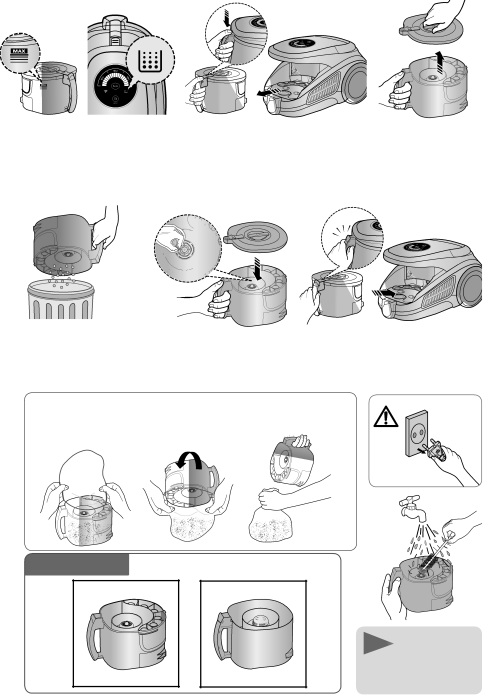 MAX