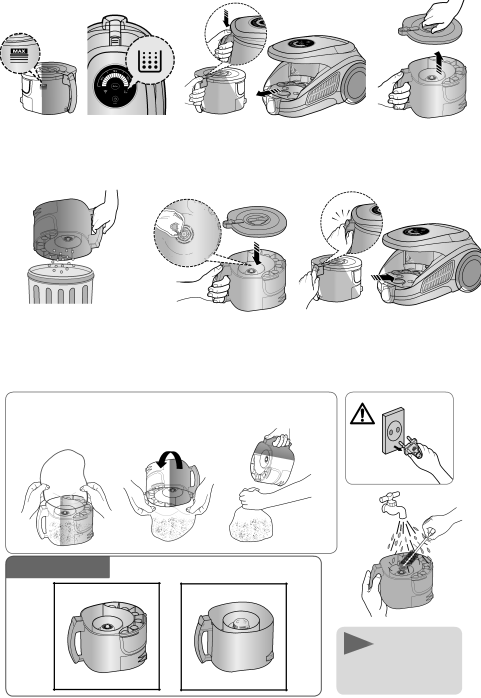 MAX