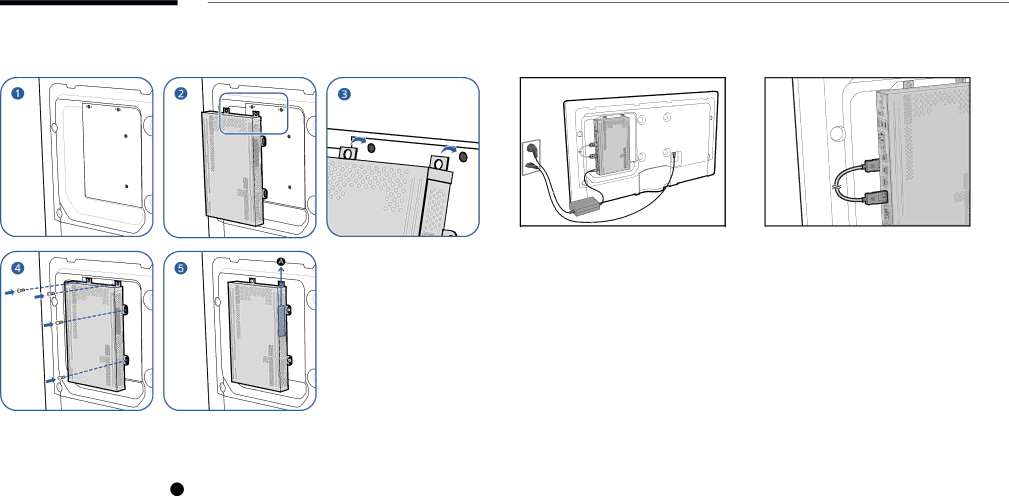 1

2

3

4

5

A