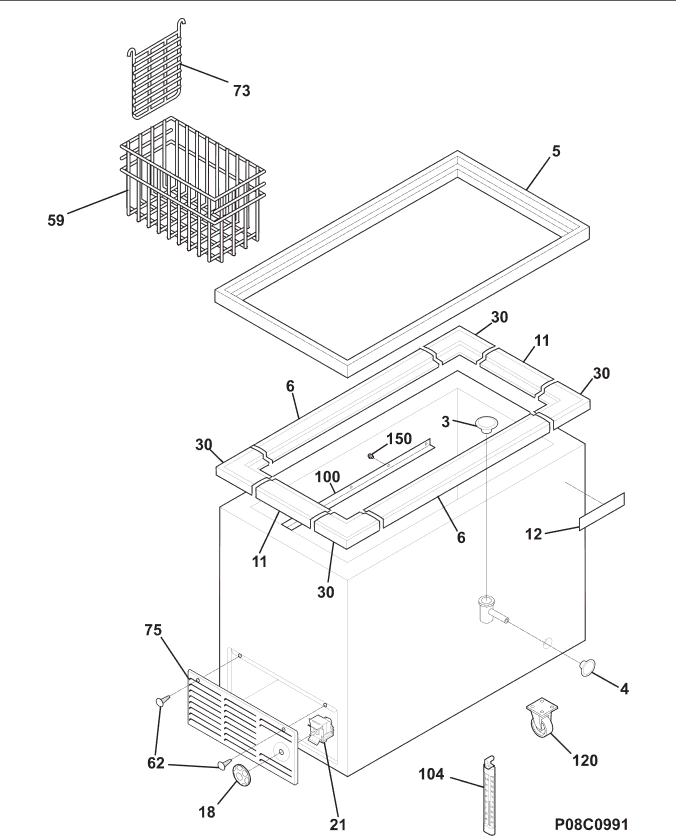 73

5

59

30

11

30

6

3

150

30

100

12

6

11

30

75

4

62

120

104

18

21

P08C0991