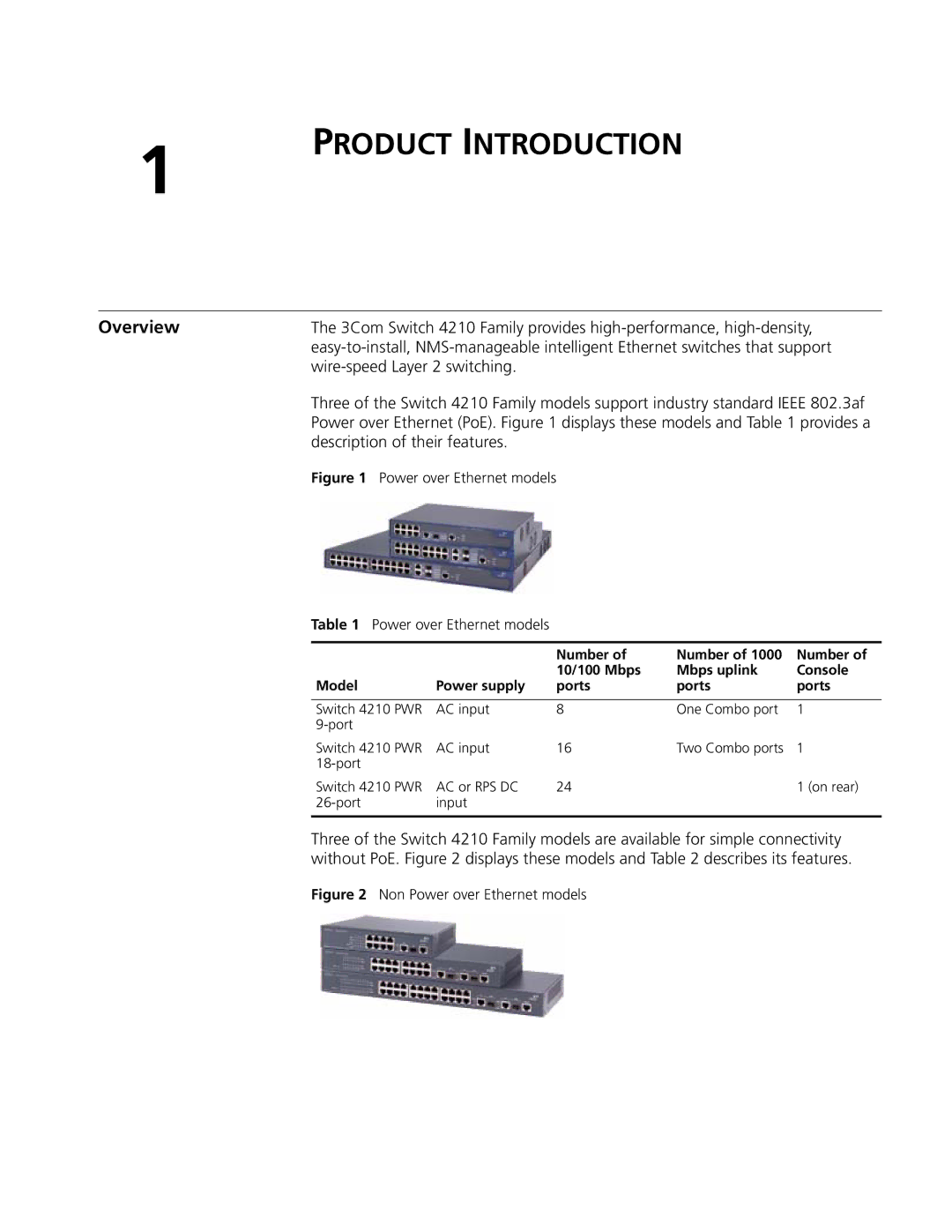 1

PRODUCT INTRODUCTION

Overview

The 3Com Switch 4210 Family provides high-performance, high-density, easy-to-install, NMS-manageable intelligent Ethernet switches that support wire-speed Layer 2 switching.

Three of the Switch 4210 Family models support industry standard IEEE 802.3af Power over Ethernet (PoE). Figure 1 displays these models and Table 1 provides a description of their features.

Figure 1 Power over Ethernet models

Table 1 Power over Ethernet models

| Model | Power supply | Number of 10/100 Mbps ports | Number of 1000 Mbps uplink ports | Number of Console ports |
|---|---|---|---|---|
| Switch 4210 PWR 9-port | AC input | 8 | One Combo port | 1 |
| Switch 4210 PWR 18-port | AC input | 16 | Two Combo ports | 1 |
| Switch 4210 PWR 26-port | AC or RPS DC input | 24 | | 1 (on rear) |

Three of the Switch 4210 Family models are available for simple connectivity without PoE. Figure 2 displays these models and Table 2 describes its features.

Figure 2 Non Power over Ethernet models