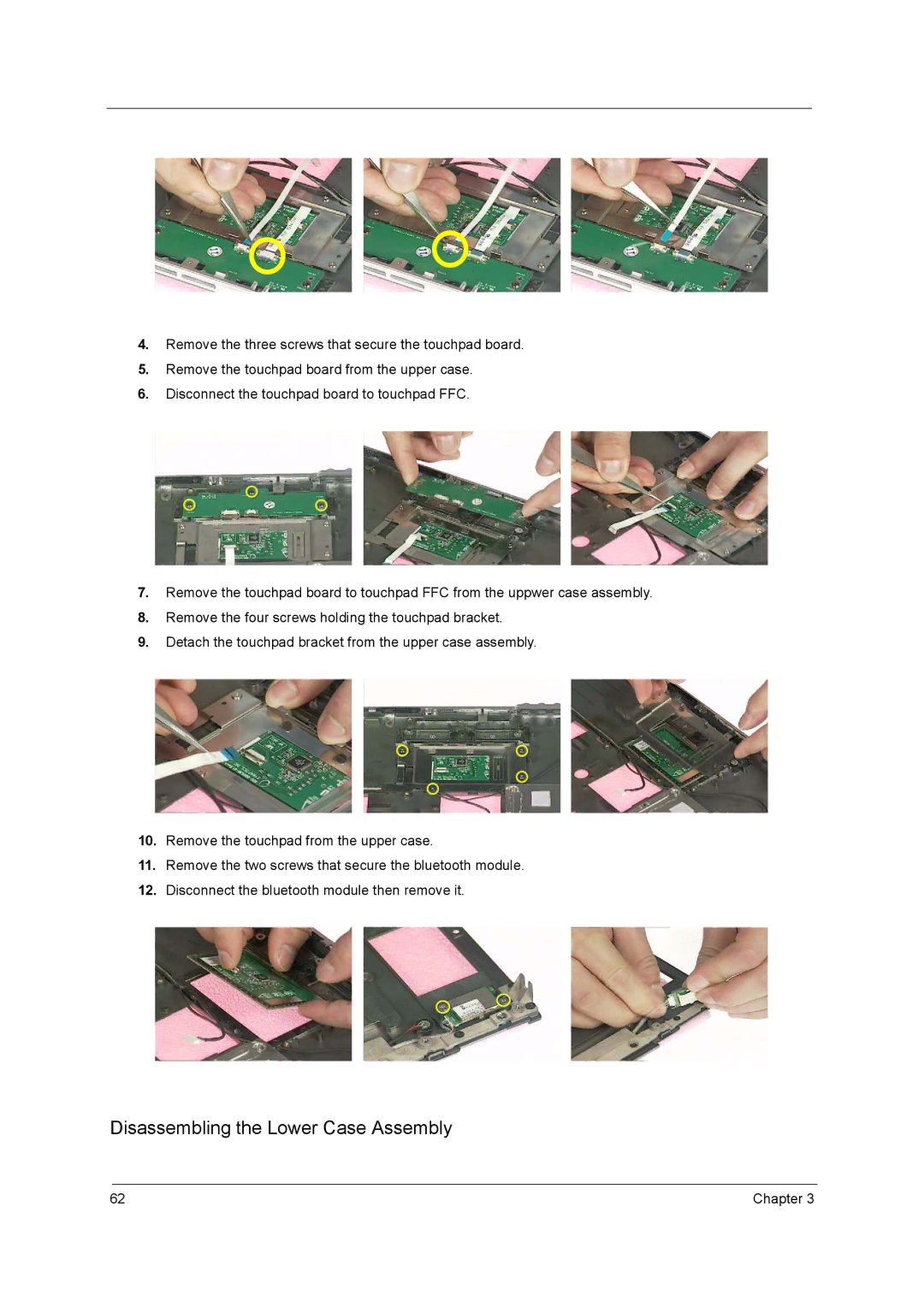 4. Remove the three screws that secure the touchpad board.

5. Remove the touchpad board from the upper case.

6. Disconnect the touchpad board to touchpad FFC.

7. Remove the touchpad board to touchpad FFC from the uppwer case assembly.

8. Remove the four screws holding the touchpad bracket.

9. Detach the touchpad bracket from the upper case assembly.

10. Remove the touchpad from the upper case.

11. Remove the two screws that secure the bluetooth module.

12. Disconnect the bluetooth module then remove it.

Disassembling the Lower Case Assembly

62

Chapter 3