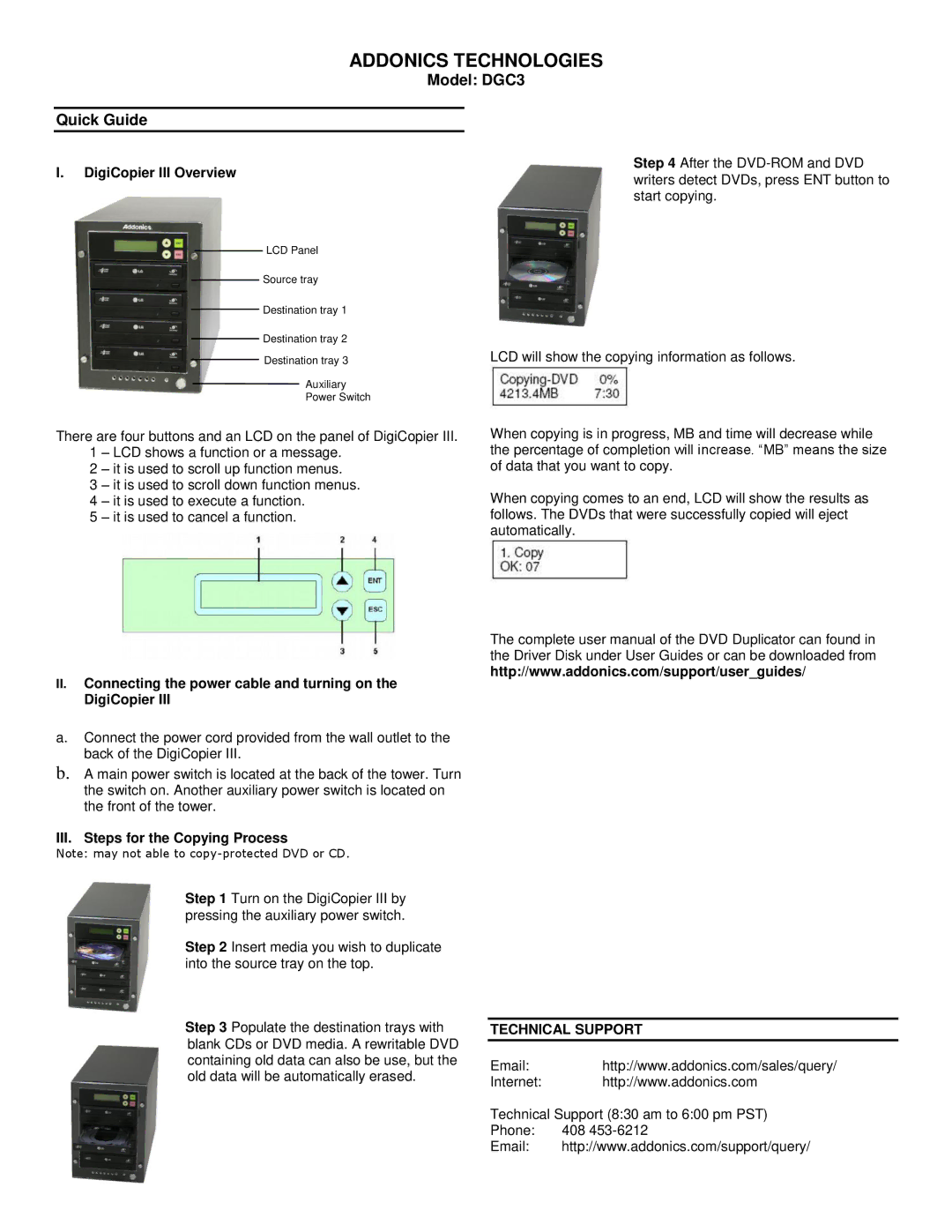 ADDONICS TECHNOLOGIES
Model: DGC3

Quick Guide

I. DigiCopier III Overview

Addonics

LCD Panel
Source tray
Destination tray 1
Destination tray 2
Destination tray 3
Auxiliary Power Switch

There are four buttons and an LCD on the panel of DigiCopier III.
1 – LCD shows a function or a message.
2 – it is used to scroll up function menus.
3 – it is used to scroll down function menus.
4 – it is used to execute a function.
5 – it is used to cancel a function.

1 2 4
ENT
ESC
3 5

II. Connecting the power cable and turning on the DigiCopier III

a. Connect the power cord provided from the wall outlet to the back of the DigiCopier III.
b. A main power switch is located at the back of the tower. Turn the switch on. Another auxiliary power switch is located on the front of the tower.

III. Steps for the Copying Process
Note: may not able to copy-protected DVD or CD.

Step 1 Turn on the DigiCopier III by pressing the auxiliary power switch.

Step 2 Insert media you wish to duplicate into the source tray on the top.

Step 3 Populate the destination trays with blank CDs or DVD media. A rewritable DVD containing old data can also be use, but the old data will be automatically erased.

Step 4 After the DVD-ROM and DVD writers detect DVDs, press ENT button to start copying.

LCD will show the copying information as follows.

Copying-DVD 0%
4213.4MB 7:30

When copying is in progress, MB and time will decrease while the percentage of completion will increase. “MB” means the size of data that you want to copy.

When copying comes to an end, LCD will show the results as follows. The DVDs that were successfully copied will eject automatically.

1. Copy
OK: 07

The complete user manual of the DVD Duplicator can found in the Driver Disk under User Guides or can be downloaded from http://www.addonics.com/support/user_guides/

TECHNICAL SUPPORT

Email: http://www.addonics.com/sales/query/
Internet: http://www.addonics.com

Technical Support (8:30 am to 6:00 pm PST)
Phone: 408 453-6212
Email: http://www.addonics.com/support/query/