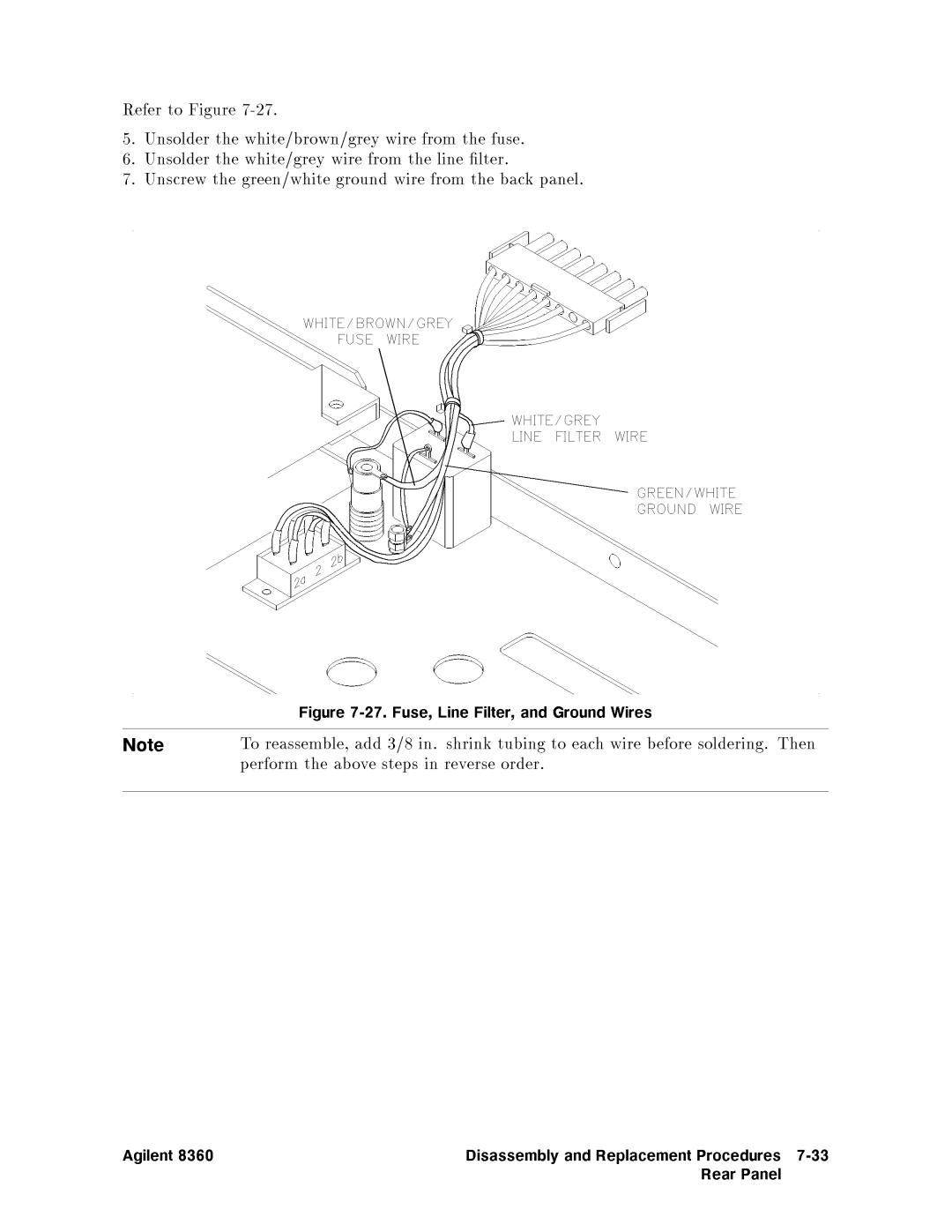 Refer to Figure 7-27.

5. Unsolder the white/brown/grey wire from the fuse.
6. Unsolder the white/grey wire from the line filter.
7. Unscrew the green/white ground wire from the back panel.

WHITE/BROWN/GREY FUSE WIRE

WHITE/GREY LINE FILTER WIRE

GREEN/WHITE GROUND WIRE

2a 2 2b

Figure 7-27. Fuse, Line Filter, and Ground Wires

Note To reassemble, add 3/8 in. shrink tubing to each wire before soldering. Then perform the above steps in reverse order.

Agilent 8360 Disassembly and Replacement Procedures 7-33
Rear Panel