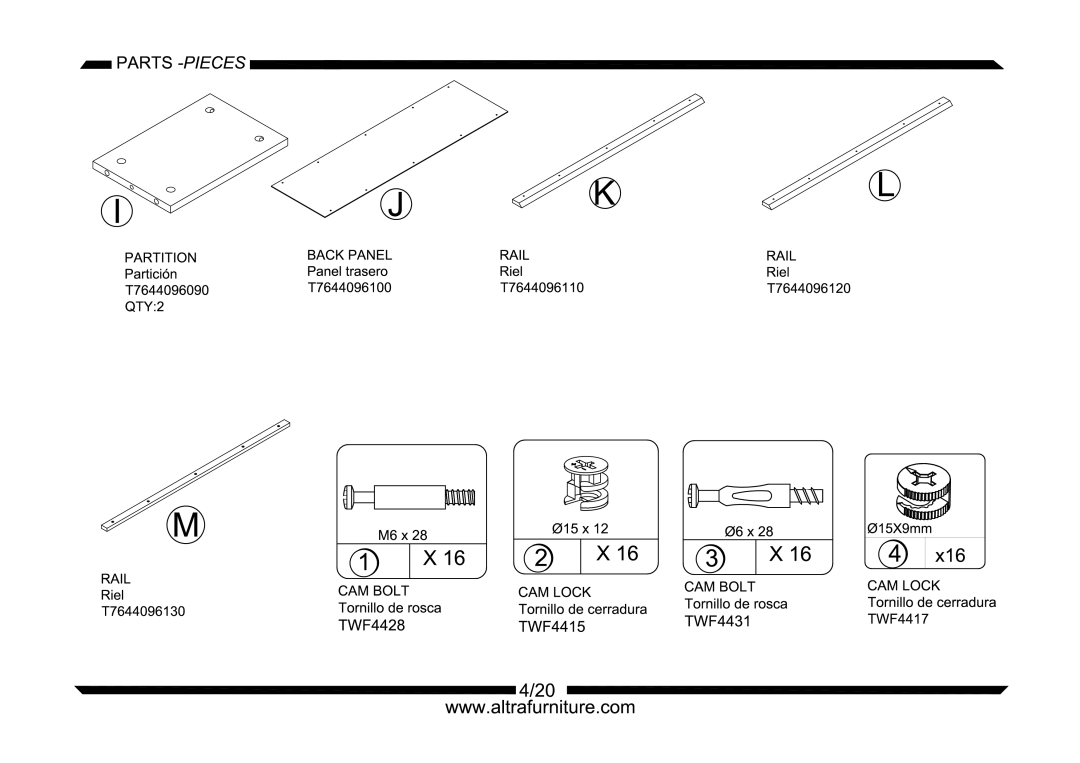 PARTS -PIECES

I

PARTITION
Partición
T7644096090
QTY:2

J

BACK PANEL
Panel trasero
T7644096100

K

RAIL
Riel
T7644096110

L

RAIL
Riel
T7644096120

M

RAIL
Riel
T7644096130

M6 x 28
① X 16
CAM BOLT
Tornillo de rosca
TWF4428

Ø15 x 12
② X 16
CAM LOCK
Tornillo de cerradura
TWF4415

Ø6 x 28
③ X 16
CAM BOLT
Tornillo de rosca
TWF4431

Ø15X9mm
④ x16
CAM LOCK
Tornillo de cerradura
TWF4417

4/20
www.altrafurniture.com