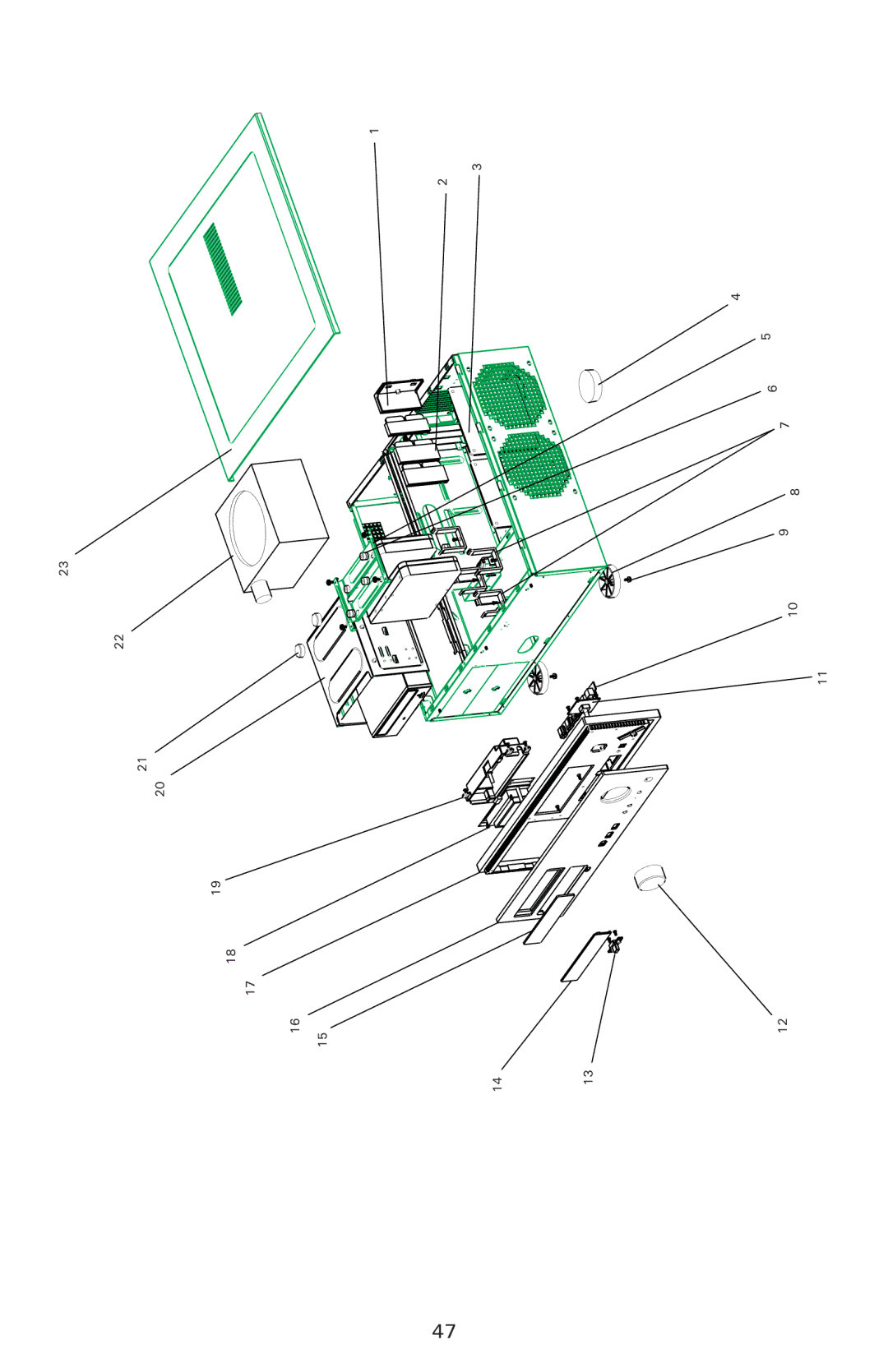 1
2
3
4
5
6
7
8
9
10
11
12
13
14
15
16
17
18
19
20
21
22
23

47