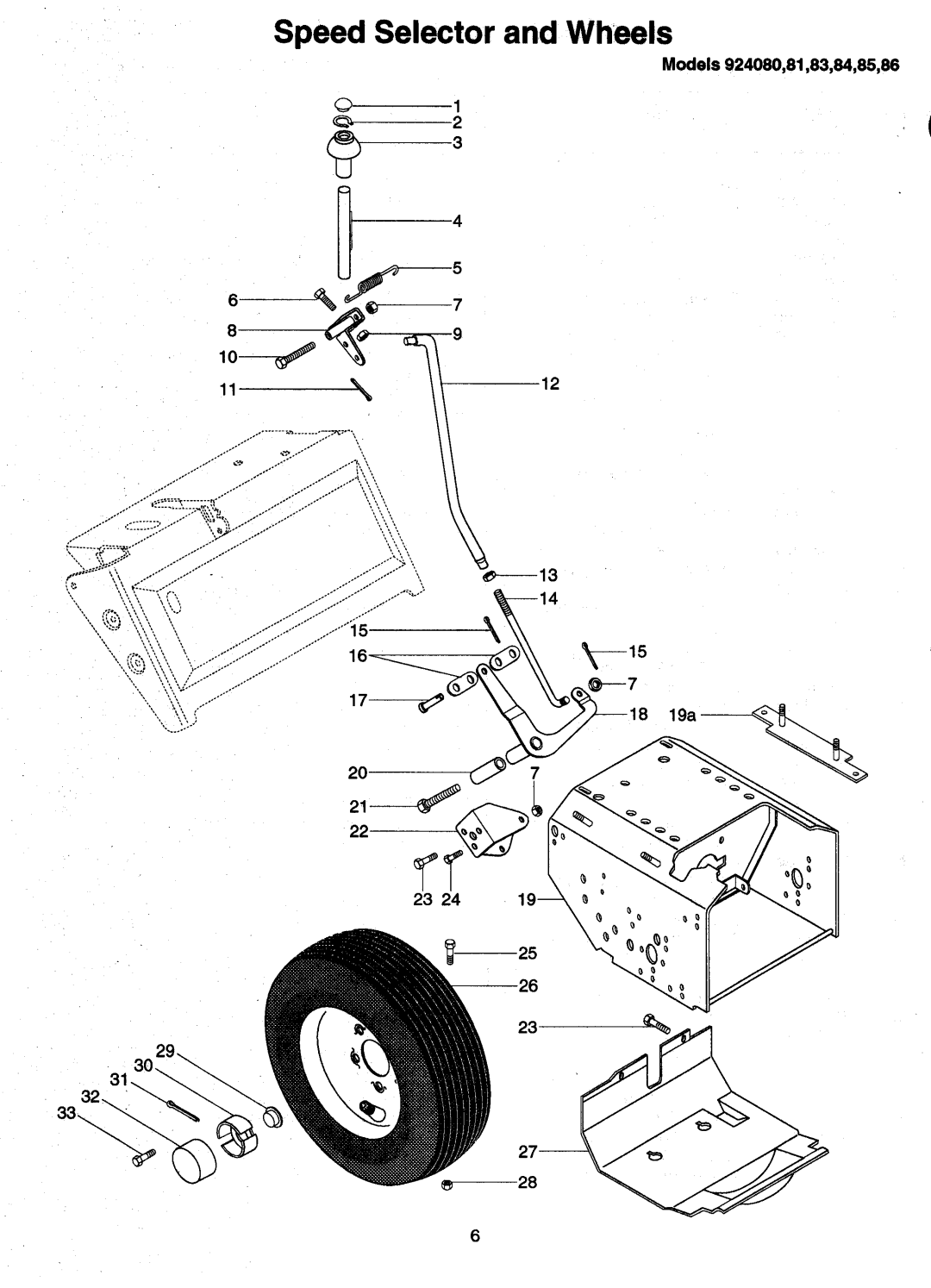 Speed Selector and Wheels

Models 924080,81,83,84,85,86

1
2
3
4
5
6
7
8
9
10
11
12
13
14
15
16
15
7
17
18
19a
20
7
21
22
23
24
19
25
26
23
29
30
31
32
33
27
28

6