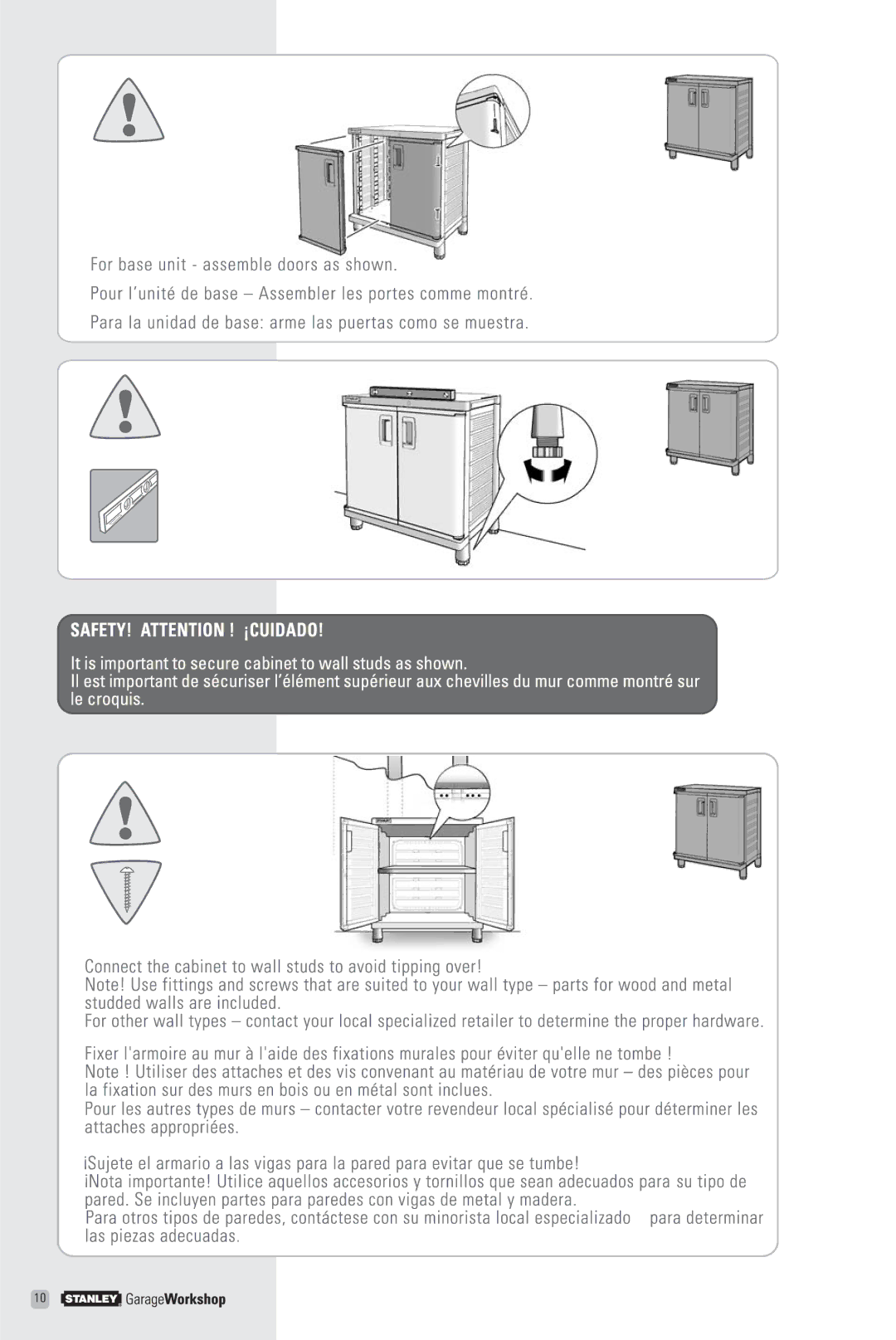 For base unit - assemble doors as shown.

Pour l'unité de base – Assembler les portes comme montré.

Para la unidad de base: arme las puertas como se muestra.

SAFETY! ATTENTION ! ¡CUIDADO!

It is important to secure cabinet to wall studs as shown.
Il est important de sécuriser l'élément supérieur aux chevilles du mur comme montré sur le croquis.

Connect the cabinet to wall studs to avoid tipping over!
Note! Use fittings and screws that are suited to your wall type – parts for wood and metal studded walls are included.
For other wall types – contact your local specialized retailer to determine the proper hardware.

Fixer l'armoire au mur à l'aide des fixations murales pour éviter qu'elle ne tombe !
Note ! Utiliser des attaches et des vis convenant au matériau de votre mur – des pièces pour la fixation sur des murs en bois ou en métal sont inclues.
Pour les autres types de murs – contacter votre revendeur local spécialisé pour déterminer les attaches appropriées.

¡Sujete el armario a las vigas para la pared para evitar que se tumbe!
¡Nota importante! Utilice aquellos accesorios y tornillos que sean adecuados para su tipo de pared. Se incluyen partes para paredes con vigas de metal y madera.
Para otros tipos de paredes, contáctese con su minorista local especializado para determinar las piezas adecuadas.

10 STANLEY GarageWorkshop