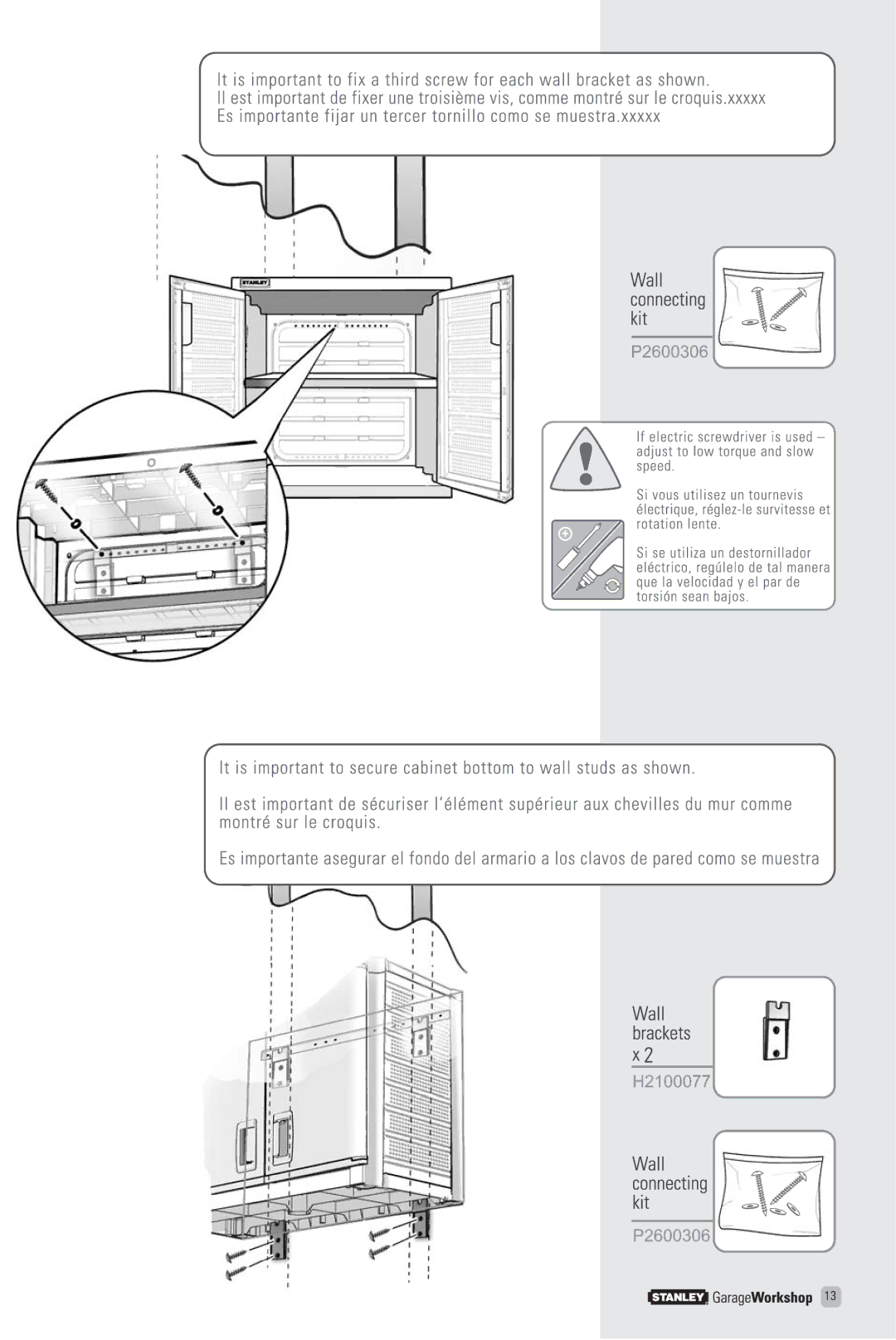 It is important to fix a third screw for each wall bracket as shown.
Il est important de fixer une troisième vis, comme montré sur le croquis.xxxxx
Es importante fijar un tercer tornillo como se muestra.xxxxx

STANLEY

Wall connecting kit
P2600306

If electric screwdriver is used – adjust to low torque and slow speed.

Si vous utilisez un tournevis électrique, réglez-le survitesse et rotation lente.

Si se utiliza un destornillador eléctrico, regúlelo de tal manera que la velocidad y el par de torsión sean bajos.

It is important to secure cabinet bottom to wall studs as shown.

Il est important de sécuriser l'élément supérieur aux chevilles du mur comme montré sur le croquis.

Es importante asegurar el fondo del armario a los clavos de pared como se muestra

Wall brackets
x 2
H2100077

Wall connecting kit
P2600306

STANLEY GarageWorkshop 13