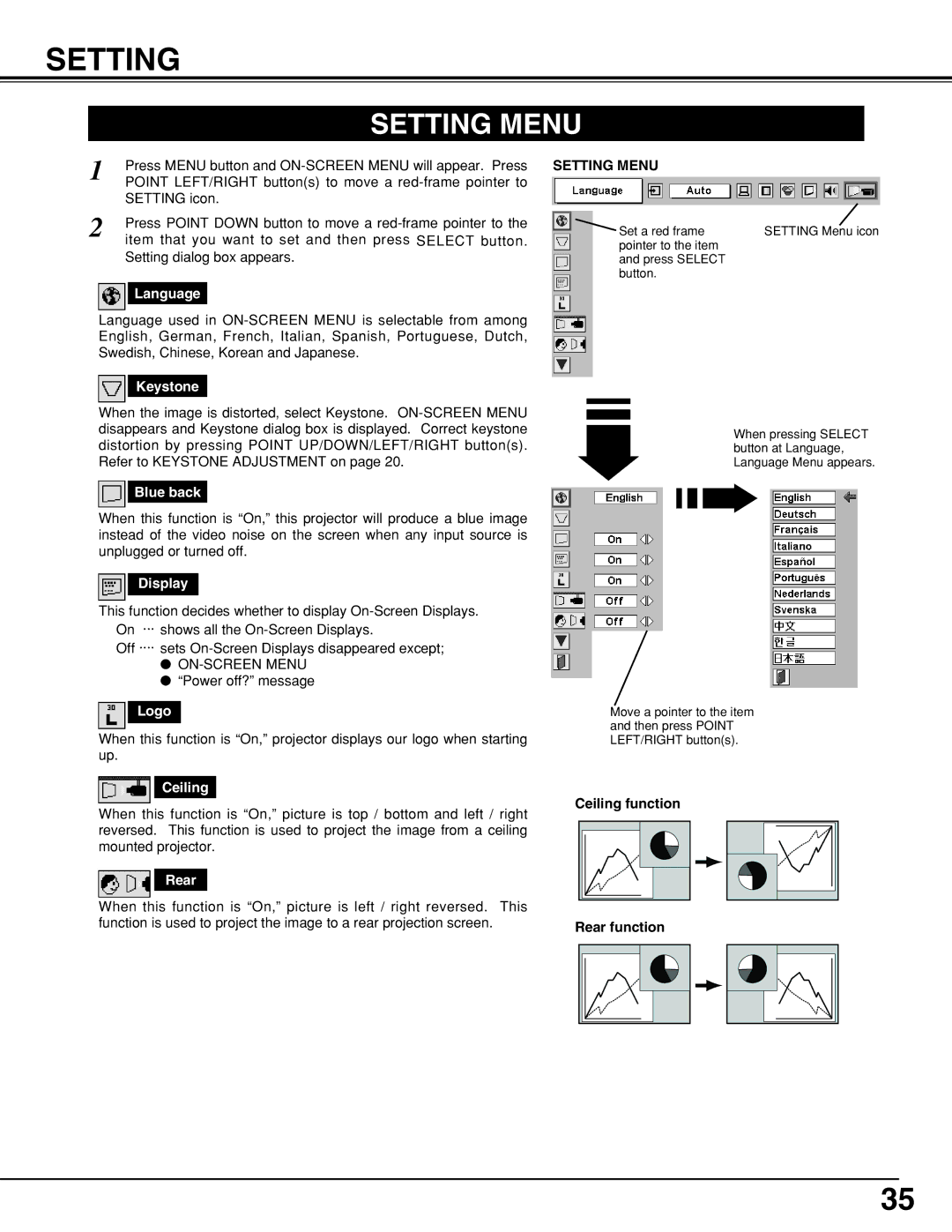 SETTING

SETTING MENU

1 Press MENU button and ON-SCREEN MENU will appear. Press POINT LEFT/RIGHT button(s) to move a red-frame pointer to SETTING icon.

2 Press POINT DOWN button to move a red-frame pointer to the item that you want to set and then press SELECT button. Setting dialog box appears.

Language

Language used in ON-SCREEN MENU is selectable from among English, German, French, Italian, Spanish, Portuguese, Dutch, Swedish, Chinese, Korean and Japanese.

Keystone

When the image is distorted, select Keystone. ON-SCREEN MENU disappears and Keystone dialog box is displayed. Correct keystone distortion by pressing POINT UP/DOWN/LEFT/RIGHT button(s). Refer to KEYSTONE ADJUSTMENT on page 20.

Blue back

When this function is “On,” this projector will produce a blue image instead of the video noise on the screen when any input source is unplugged or turned off.

Display

This function decides whether to display On-Screen Displays.
On ··· shows all the On-Screen Displays.
Off ···· sets On-Screen Displays disappeared except;
● ON-SCREEN MENU
● “Power off?” message

Logo

When this function is “On,” projector displays our logo when starting up.

Ceiling

When this function is “On,” picture is top / bottom and left / right reversed. This function is used to project the image from a ceiling mounted projector.

Rear

When this function is “On,” picture is left / right reversed. This function is used to project the image to a rear projection screen.

SETTING MENU

Language Auto

Set a red frame pointer to the item and press SELECT button.

SETTING Menu icon

When pressing SELECT button at Language, Language Menu appears.

English
On
On
On
Off
Off

English
Deutsch
Français
Italiano
Español
Português
Nederlands
Svenska
中文
한글
日本語

Move a pointer to the item and then press POINT LEFT/RIGHT button(s).

Ceiling function

Rear function

35