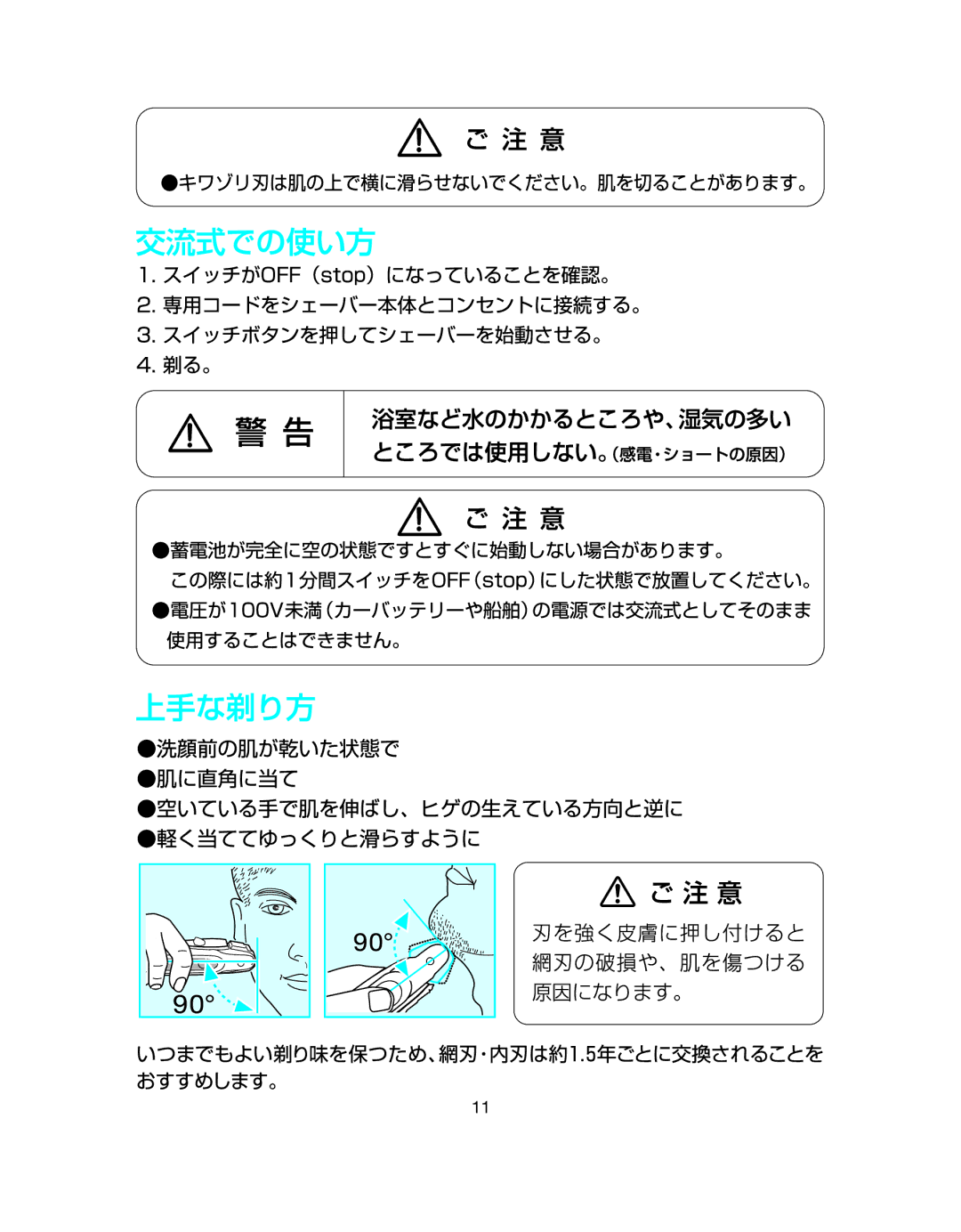 ご 注 意

●キワゾリ刃は肌の上で横に滑らせないでください。肌を切ることがあります。

交流式での使い方

1. スイッチがOFF（stop）になっていることを確認。
2. 専用コードをシェーバー本体とコンセントに接続する。
3. スイッチボタンを押してシェーバーを始動させる。
4. 剃る。

警 告

浴室など水のかかるところや、湿気の多いところでは使用しない。（感電・ショートの原因）

ご 注 意

●蓄電池が完全に空の状態ですとすぐに始動しない場合があります。
この際には約1分間スイッチをOFF（stop）にした状態で放置してください。
●電圧が100V未満（カーバッテリーや船舶）の電源では交流式としてそのまま使用することはできません。

上手な剃り方

●洗顔前の肌が乾いた状態で
●肌に直角に当て
●空いている手で肌を伸ばし、ヒゲの生えている方向と逆に
●軽く当ててゆっくりと滑らすように

90°

90°

ご 注 意

刃を強く皮膚に押し付けると網刃の破損や、肌を傷つける原因になります。

いつまでもよい剃り味を保つため、網刃・内刃は約1.5年ごとに交換されることをおすすめします。

11