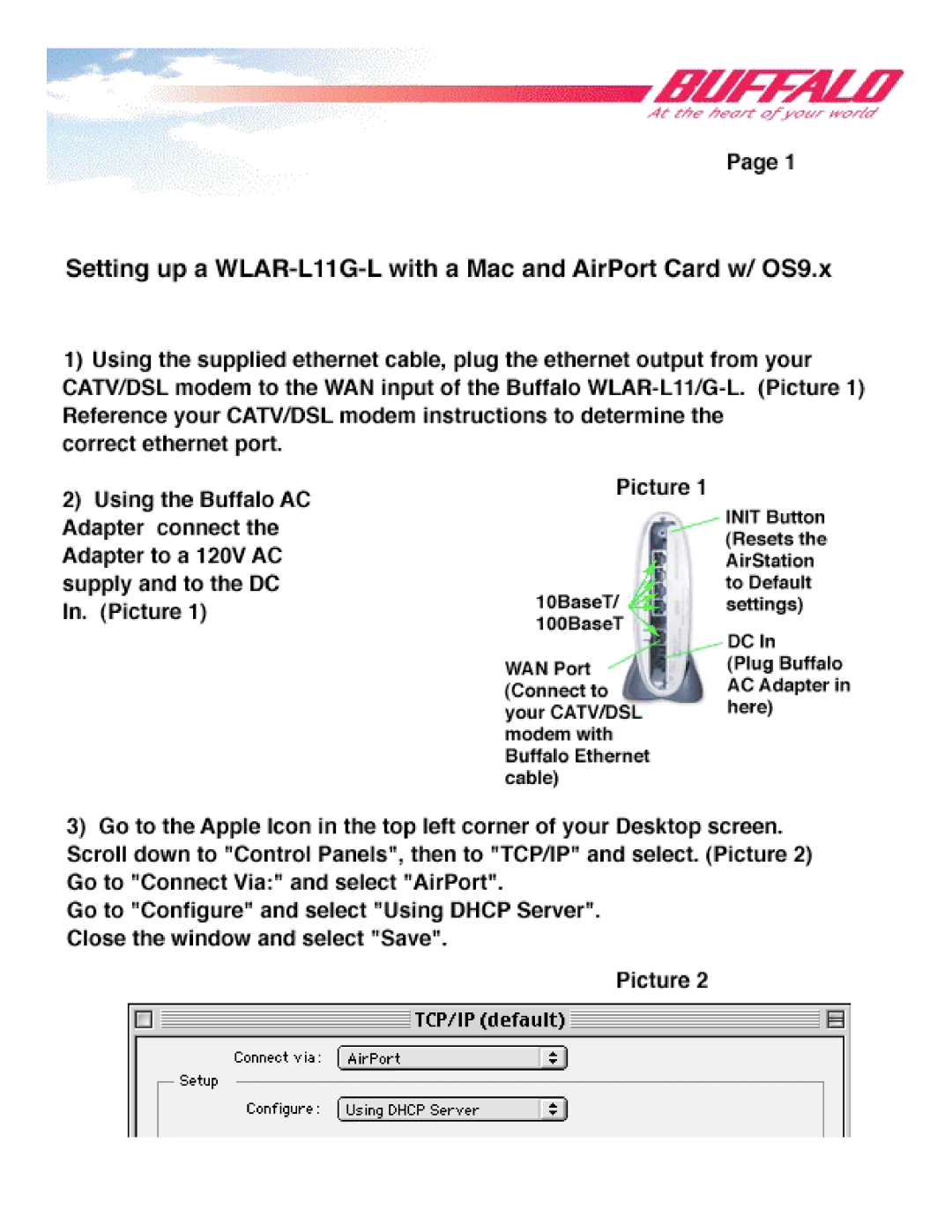 BUFFALO
At the heart of your world

Page 1

Setting up a WLAR-L11G-L with a Mac and AirPort Card w/ OS9.x

1) Using the supplied ethernet cable, plug the ethernet output from your CATV/DSL modem to the WAN input of the Buffalo WLAR-L11/G-L. (Picture 1) Reference your CATV/DSL modem instructions to determine the correct ethernet port.

2) Using the Buffalo AC Adapter connect the Adapter to a 120V AC supply and to the DC In. (Picture 1)

Picture 1

INIT Button (Resets the AirStation to Default settings)

10BaseT/ 100BaseT

DC In (Plug Buffalo AC Adapter in here)

WAN Port (Connect to your CATV/DSL modem with Buffalo Ethernet cable)

3) Go to the Apple Icon in the top left corner of your Desktop screen. Scroll down to "Control Panels", then to "TCP/IP" and select. (Picture 2)
Go to "Connect Via:" and select "AirPort".
Go to "Configure" and select "Using DHCP Server".
Close the window and select "Save".

Picture 2

TCP/IP (default)

Connect via: AirPort

Setup

Configure: Using DHCP Server