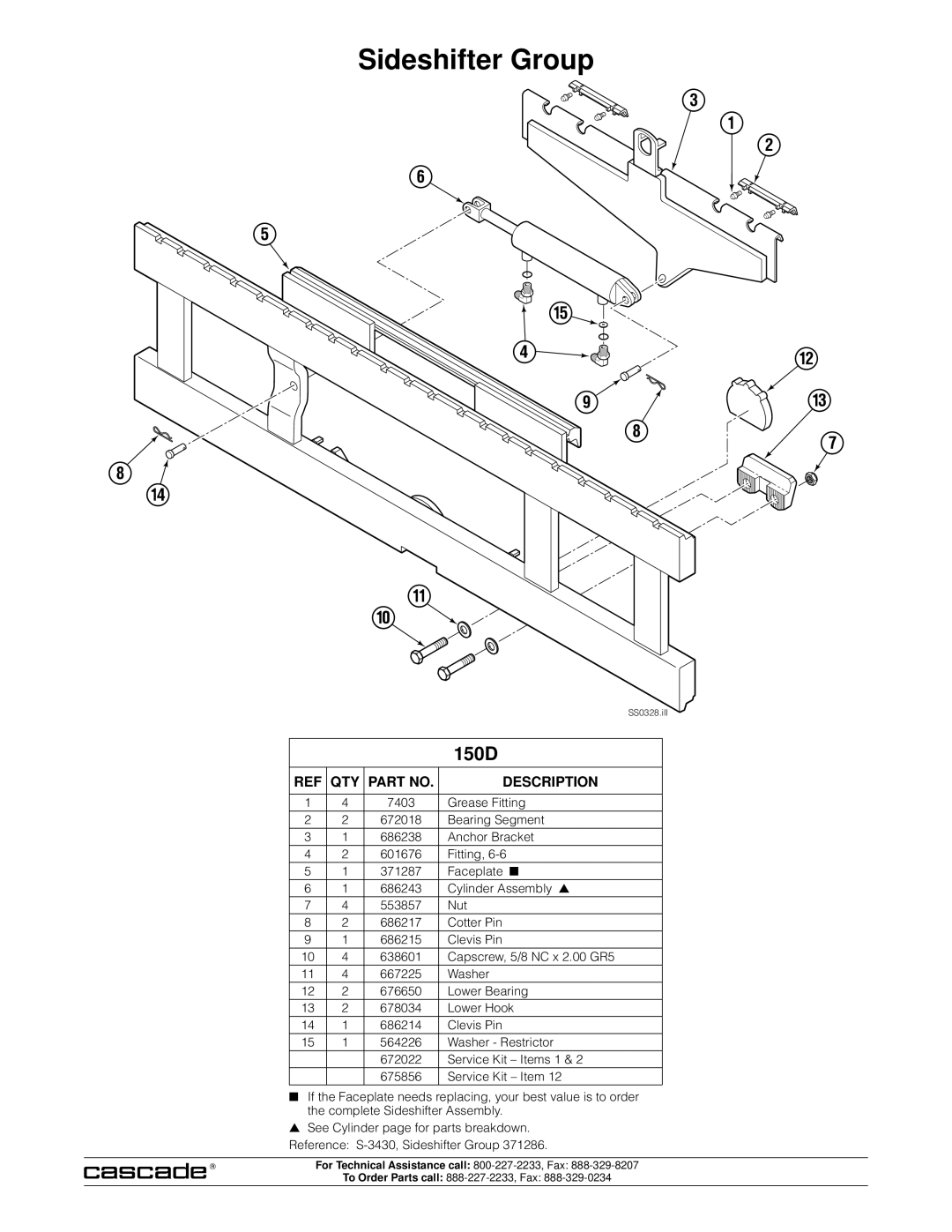 Sideshifter Group

3
1
2
6
5
15
4
12
9
13
8
7
8
14
11
10

SS0328.ill

150D

| REF | QTY | PART NO. | DESCRIPTION |
|---|---|---|---|
| 1 | 4 | 7403 | Grease Fitting |
| 2 | 2 | 672018 | Bearing Segment |
| 3 | 1 | 686238 | Anchor Bracket |
| 4 | 2 | 601676 | Fitting, 6-6 |
| 5 | 1 | 371287 | Faceplate ■ |
| 6 | 1 | 686243 | Cylinder Assembly ▲ |
| 7 | 4 | 553857 | Nut |
| 8 | 2 | 686217 | Cotter Pin |
| 9 | 1 | 686215 | Clevis Pin |
| 10 | 4 | 638601 | Capscrew, 5/8 NC x 2.00 GR5 |
| 11 | 4 | 667225 | Washer |
| 12 | 2 | 676650 | Lower Bearing |
| 13 | 2 | 678034 | Lower Hook |
| 14 | 1 | 686214 | Clevis Pin |
| 15 | 1 | 564226 | Washer - Restrictor |
| | | 672022 | Service Kit – Items 1 & 2 |
| | | 675856 | Service Kit – Item 12 |

■ If the Faceplate needs replacing, your best value is to order the complete Sideshifter Assembly.

▲ See Cylinder page for parts breakdown.

Reference: S-3430, Sideshifter Group 371286.

cascade®

For Technical Assistance call: 800-227-2233, Fax: 888-329-8207
To Order Parts call: 888-227-2233, Fax: 888-329-0234