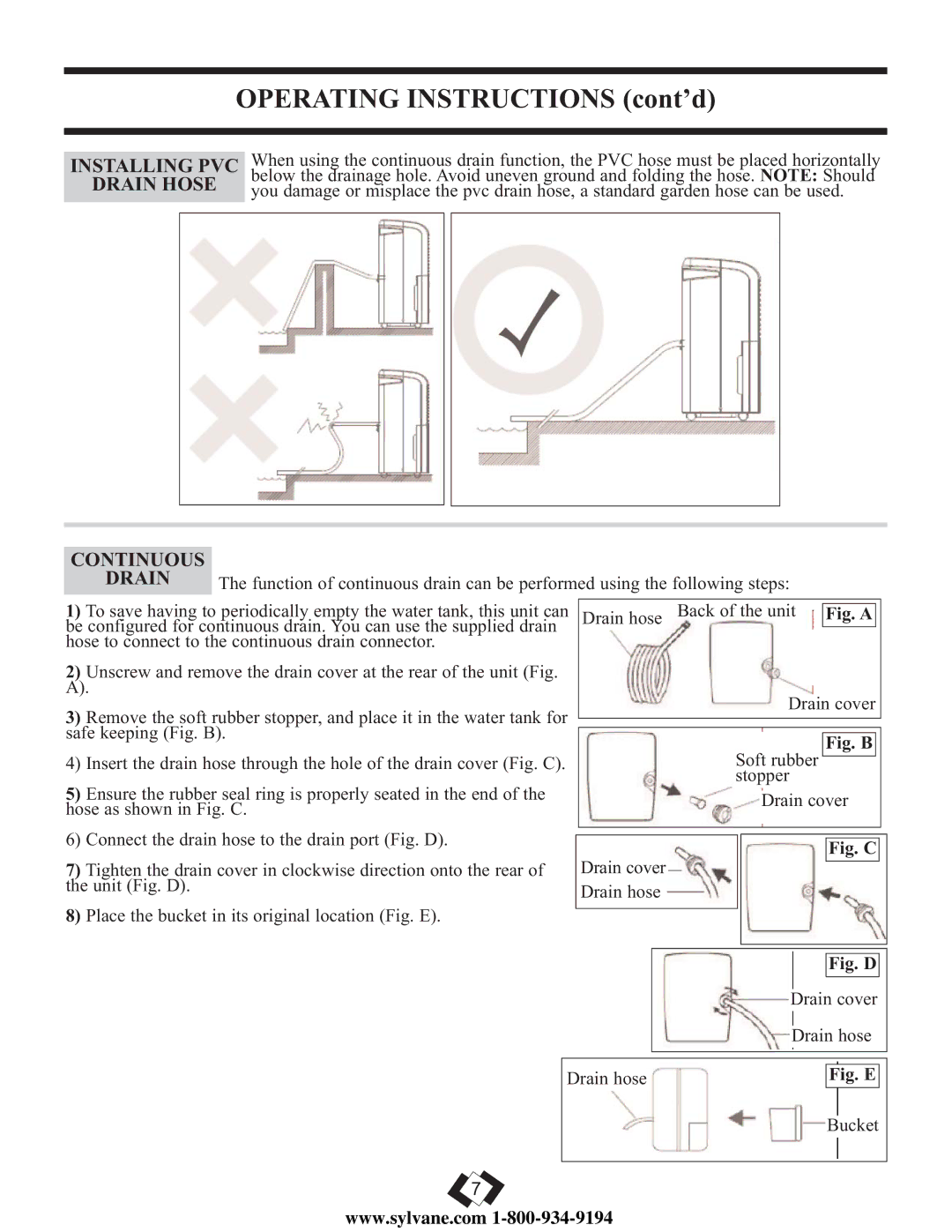 OPERATING INSTRUCTIONS (cont'd)

INSTALLING PVC DRAIN HOSE

When using the continuous drain function, the PVC hose must be placed horizontally below the drainage hole. Avoid uneven ground and folding the hose. NOTE: Should you damage or misplace the pvc drain hose, a standard garden hose can be used.

CONTINUOUS DRAIN

The function of continuous drain can be performed using the following steps:

1) To save having to periodically empty the water tank, this unit can be configured for continuous drain. You can use the supplied drain hose to connect to the continuous drain connector.

2) Unscrew and remove the drain cover at the rear of the unit (Fig. A).

3) Remove the soft rubber stopper, and place it in the water tank for safe keeping (Fig. B).

4) Insert the drain hose through the hole of the drain cover (Fig. C).

5) Ensure the rubber seal ring is properly seated in the end of the hose as shown in Fig. C.

6) Connect the drain hose to the drain port (Fig. D).

7) Tighten the drain cover in clockwise direction onto the rear of the unit (Fig. D).

8) Place the bucket in its original location (Fig. E).

Drain hose Back of the unit Fig. A
Drain cover

Fig. B
Soft rubber stopper
Drain cover

Drain cover
Drain hose
Fig. C

Fig. D
Drain cover
Drain hose

Drain hose
Fig. E
Bucket

7

www.sylvane.com 1-800-934-9194