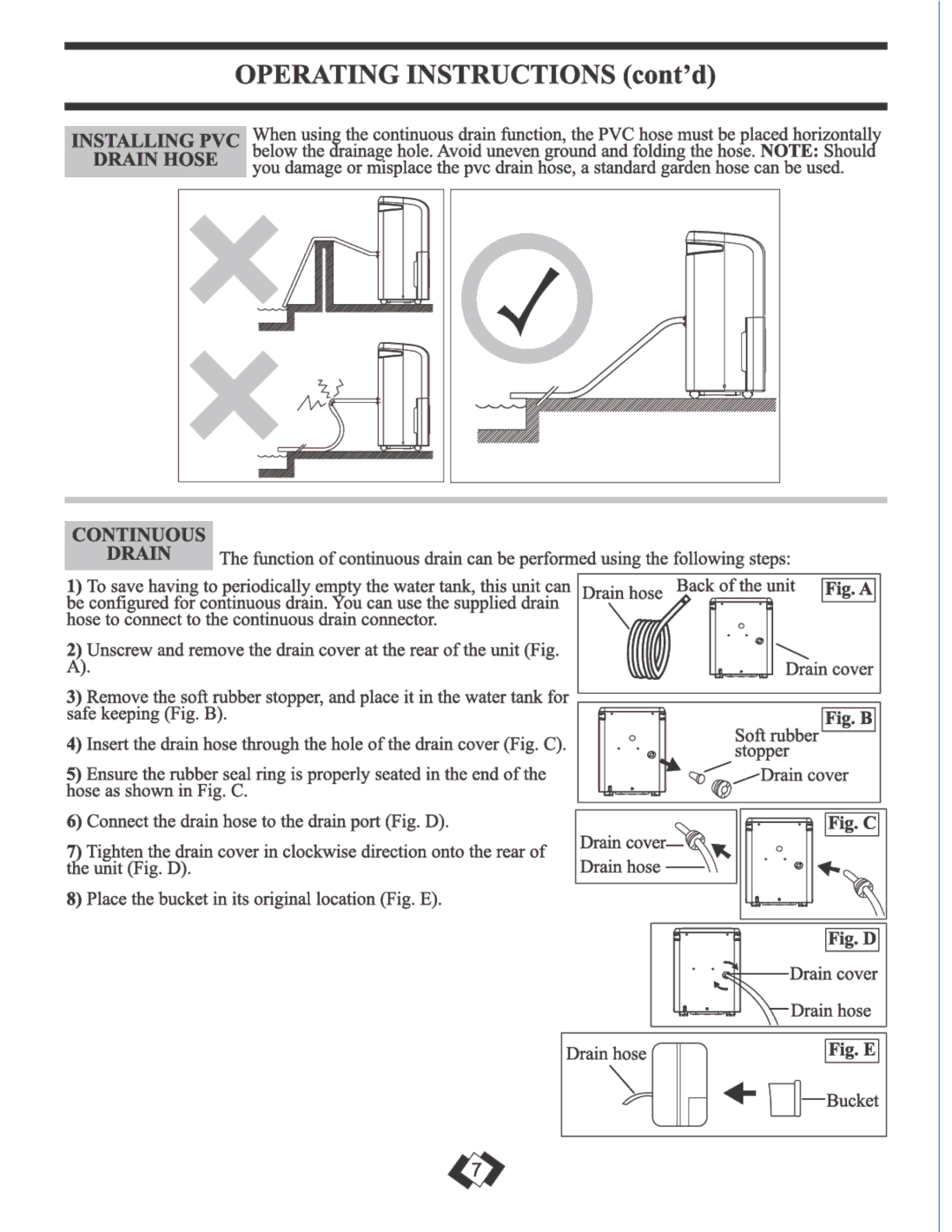 OPERATING INSTRUCTIONS (cont'd)

INSTALLING PVC DRAIN HOSE

When using the continuous drain function, the PVC hose must be placed horizontally below the drainage hole. Avoid uneven ground and folding the hose. NOTE: Should you damage or misplace the pvc drain hose, a standard garden hose can be used.

CONTINUOUS DRAIN

The function of continuous drain can be performed using the following steps:

1) To save having to periodically empty the water tank, this unit can be configured for continuous drain. You can use the supplied drain hose to connect to the continuous drain connector.

2) Unscrew and remove the drain cover at the rear of the unit (Fig. A).

3) Remove the soft rubber stopper, and place it in the water tank for safe keeping (Fig. B).

4) Insert the drain hose through the hole of the drain cover (Fig. C).

5) Ensure the rubber seal ring is properly seated in the end of the hose as shown in Fig. C.

6) Connect the drain hose to the drain port (Fig. D).

7) Tighten the drain cover in clockwise direction onto the rear of the unit (Fig. D).

8) Place the bucket in its original location (Fig. E).

Drain hose
Back of the unit
Fig. A
Drain cover

Fig. B
Soft rubber stopper
Drain cover

Drain cover
Drain hose
Fig. C

Fig. D
Drain cover
Drain hose

Drain hose
Fig. E
Bucket

7