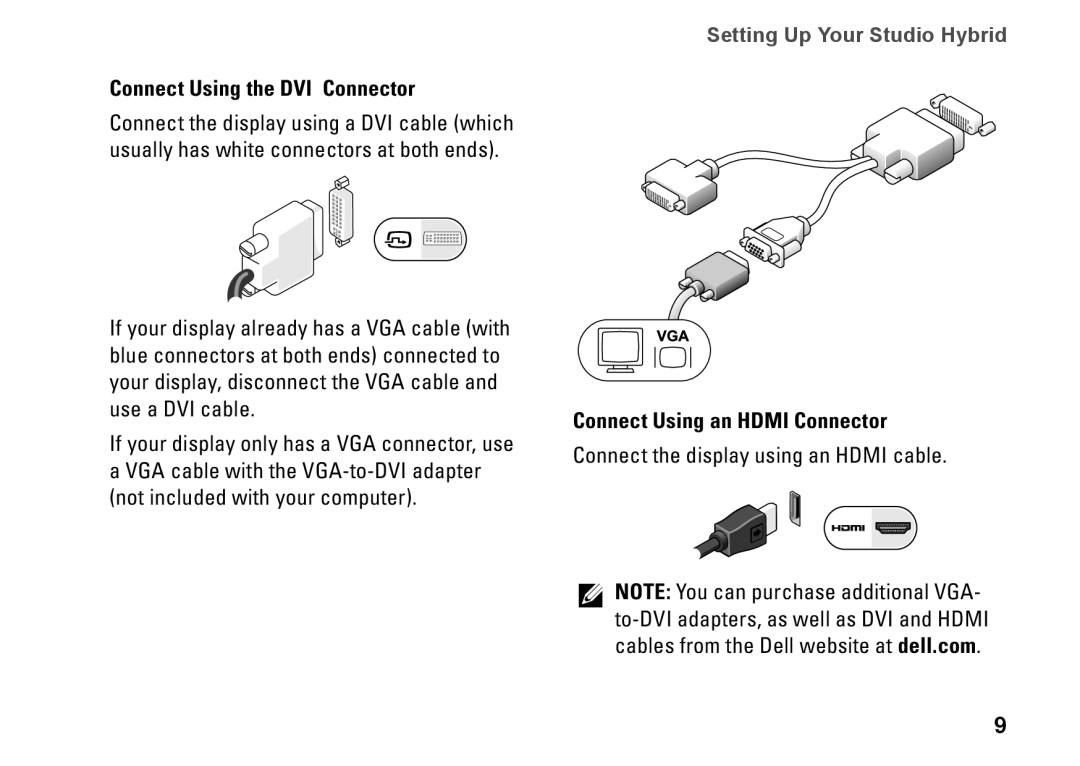 Setting Up Your Studio Hybrid

Connect Using the DVI Connector

Connect the display using a DVI cable (which usually has white connectors at both ends).

If your display already has a VGA cable (with blue connectors at both ends) connected to your display, disconnect the VGA cable and use a DVI cable.

If your display only has a VGA connector, use a VGA cable with the VGA-to-DVI adapter (not included with your computer).

VGA

Connect Using an HDMI Connector

Connect the display using an HDMI cable.

HDMI

NOTE: You can purchase additional VGA-to-DVI adapters, as well as DVI and HDMI cables from the Dell website at dell.com.

9