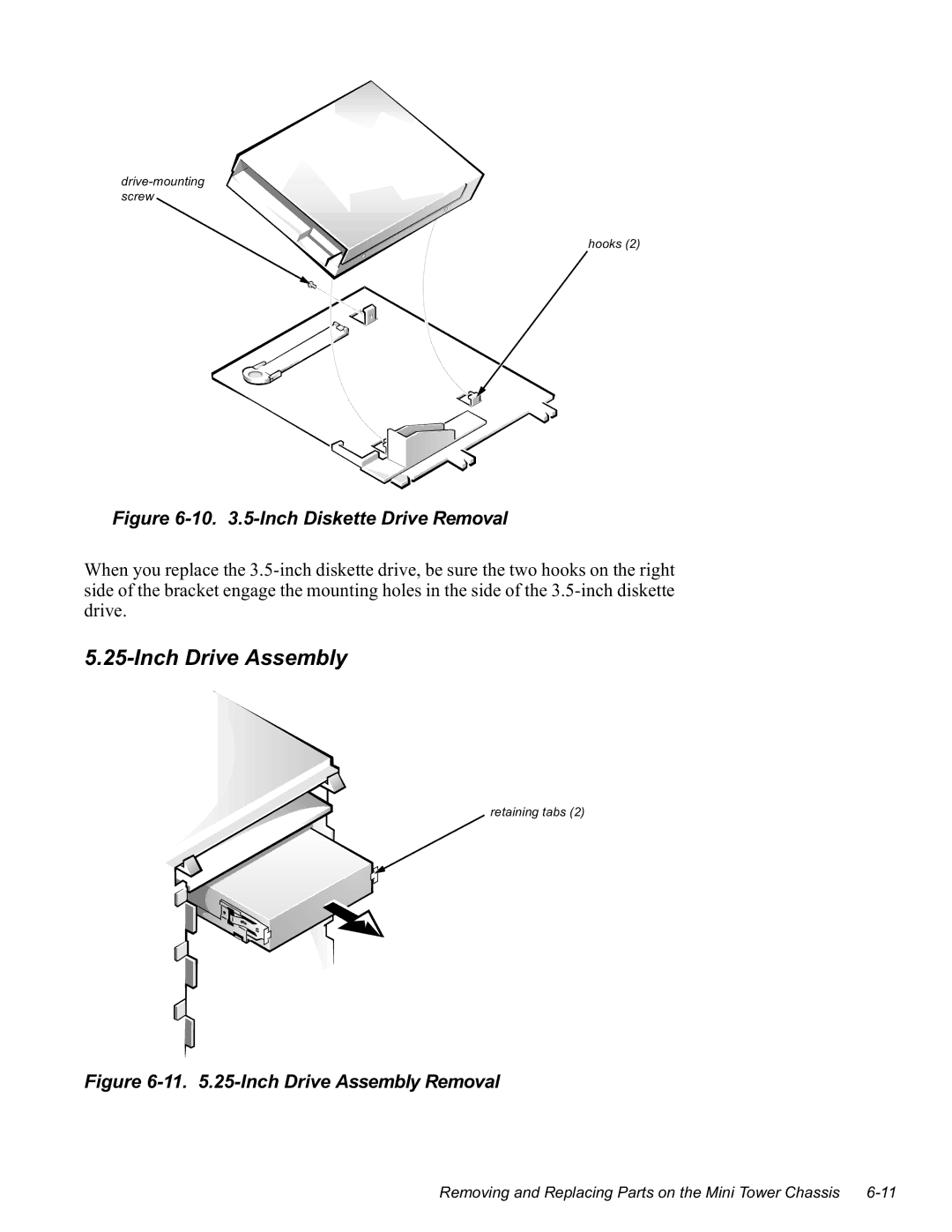 drive-mounting screw

hooks (2)

Figure 6-10. 3.5-Inch Diskette Drive Removal

When you replace the 3.5-inch diskette drive, be sure the two hooks on the right side of the bracket engage the mounting holes in the side of the 3.5-inch diskette drive.

5.25-Inch Drive Assembly

retaining tabs (2)

Figure 6-11. 5.25-Inch Drive Assembly Removal

Removing and Replacing Parts on the Mini Tower Chassis 6-11