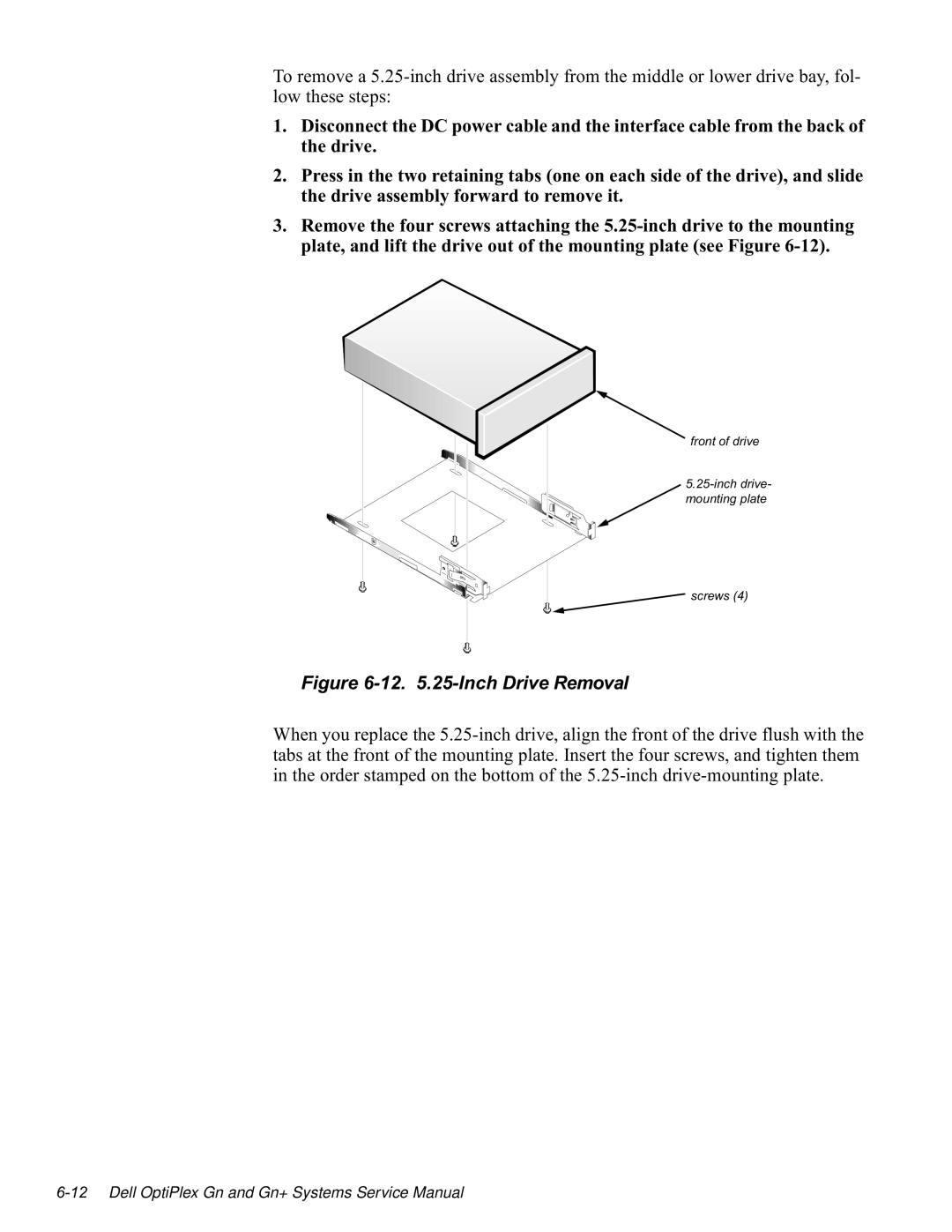 To remove a 5.25-inch drive assembly from the middle or lower drive bay, follow these steps:

1. Disconnect the DC power cable and the interface cable from the back of the drive.

2. Press in the two retaining tabs (one on each side of the drive), and slide the drive assembly forward to remove it.

3. Remove the four screws attaching the 5.25-inch drive to the mounting plate, and lift the drive out of the mounting plate (see Figure 6-12).

front of drive

5.25-inch drive-mounting plate

screws (4)

Figure 6-12. 5.25-Inch Drive Removal

When you replace the 5.25-inch drive, align the front of the drive flush with the tabs at the front of the mounting plate. Insert the four screws, and tighten them in the order stamped on the bottom of the 5.25-inch drive-mounting plate.

6-12 Dell OptiPlex Gn and Gn+ Systems Service Manual