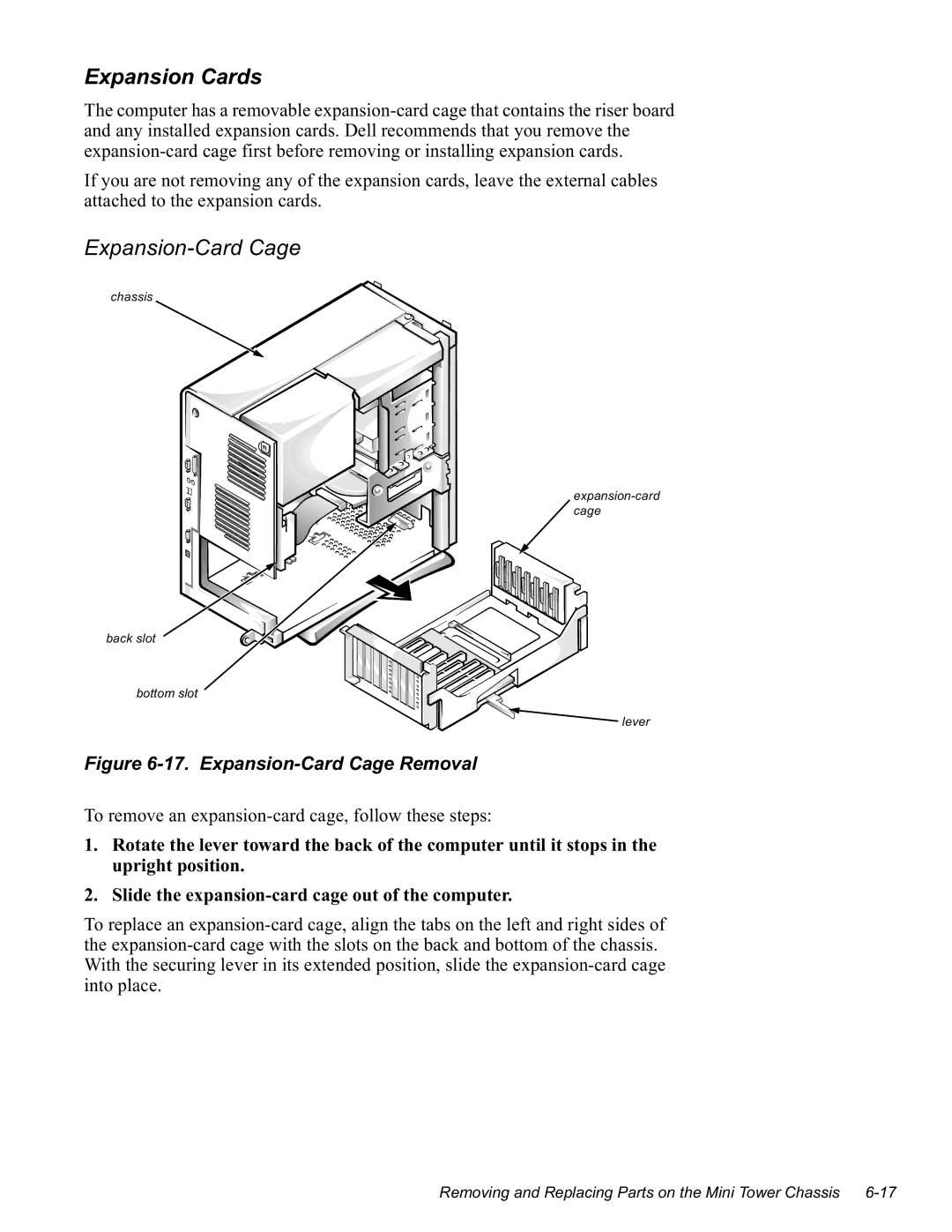 Expansion Cards

The computer has a removable expansion-card cage that contains the riser board and any installed expansion cards. Dell recommends that you remove the expansion-card cage first before removing or installing expansion cards.

If you are not removing any of the expansion cards, leave the external cables attached to the expansion cards.

Expansion-Card Cage

chassis

expansion-card cage

back slot

bottom slot

lever

Figure 6-17. Expansion-Card Cage Removal

To remove an expansion-card cage, follow these steps:

1. Rotate the lever toward the back of the computer until it stops in the upright position.

2. Slide the expansion-card cage out of the computer.

To replace an expansion-card cage, align the tabs on the left and right sides of the expansion-card cage with the slots on the back and bottom of the chassis. With the securing lever in its extended position, slide the expansion-card cage into place.

Removing and Replacing Parts on the Mini Tower Chassis 6-17