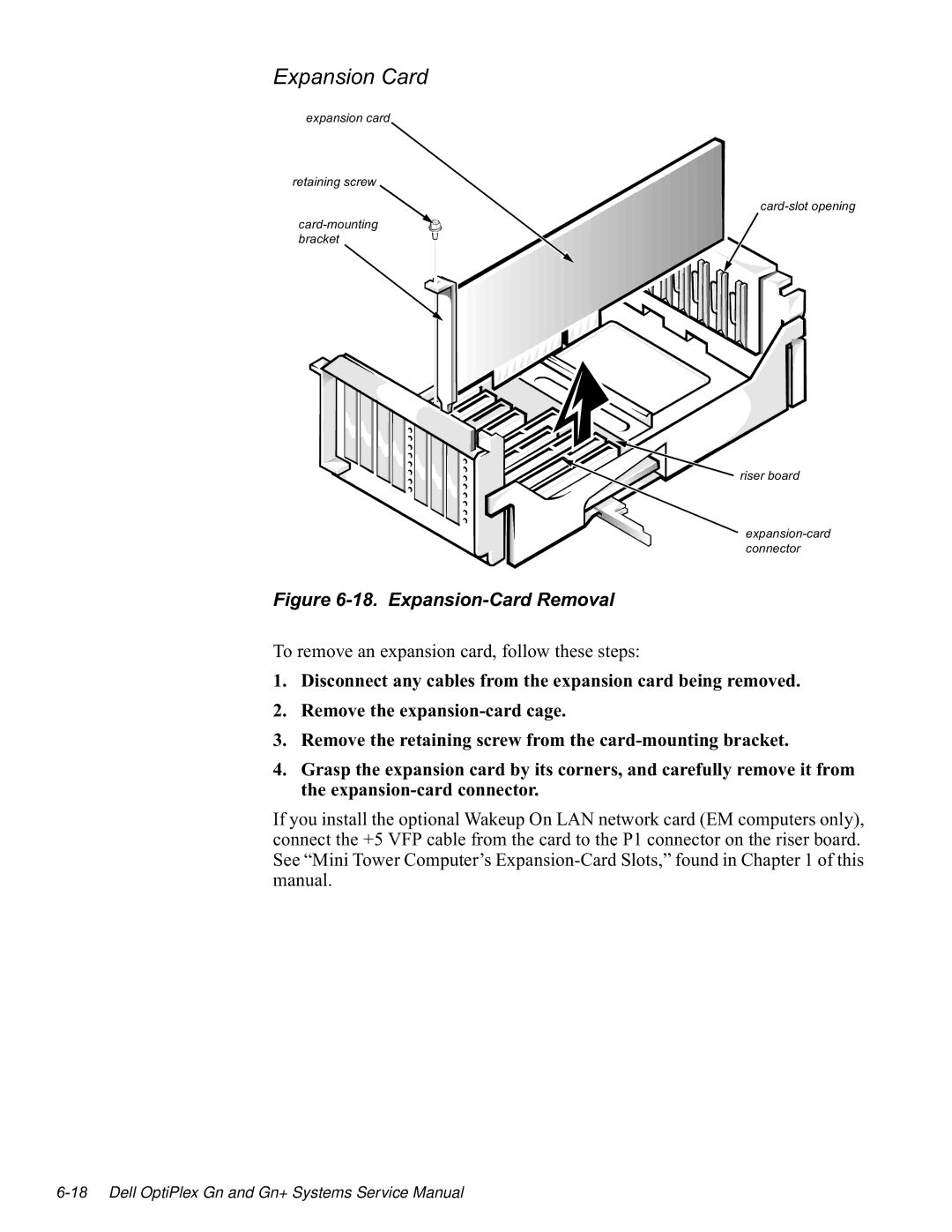 Expansion Card

expansion card

retaining screw

card-mounting bracket

card-slot opening

riser board

expansion-card connector

Figure 6-18. Expansion-Card Removal

To remove an expansion card, follow these steps:

1. Disconnect any cables from the expansion card being removed.

2. Remove the expansion-card cage.

3. Remove the retaining screw from the card-mounting bracket.

4. Grasp the expansion card by its corners, and carefully remove it from the expansion-card connector.

If you install the optional Wakeup On LAN network card (EM computers only), connect the +5 VFP cable from the card to the P1 connector on the riser board. See “Mini Tower Computer’s Expansion-Card Slots,” found in Chapter 1 of this manual.

6-18 Dell OptiPlex Gn and Gn+ Systems Service Manual