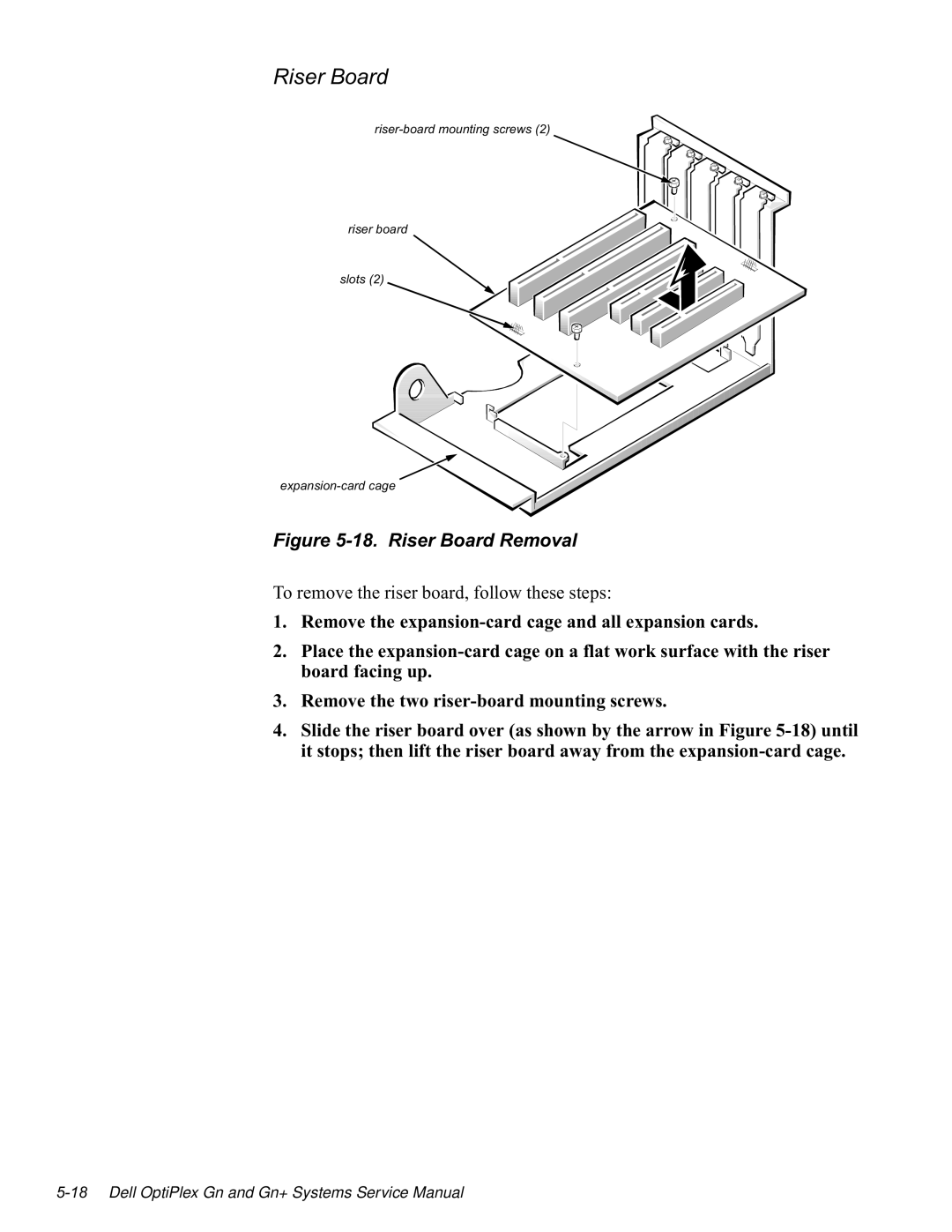 Riser Board

riser-board mounting screws (2)

riser board

slots (2)

expansion-card cage

Figure 5-18. Riser Board Removal

To remove the riser board, follow these steps:

1. Remove the expansion-card cage and all expansion cards.

2. Place the expansion-card cage on a flat work surface with the riser board facing up.

3. Remove the two riser-board mounting screws.

4. Slide the riser board over (as shown by the arrow in Figure 5-18) until it stops; then lift the riser board away from the expansion-card cage.

5-18 Dell OptiPlex Gn and Gn+ Systems Service Manual