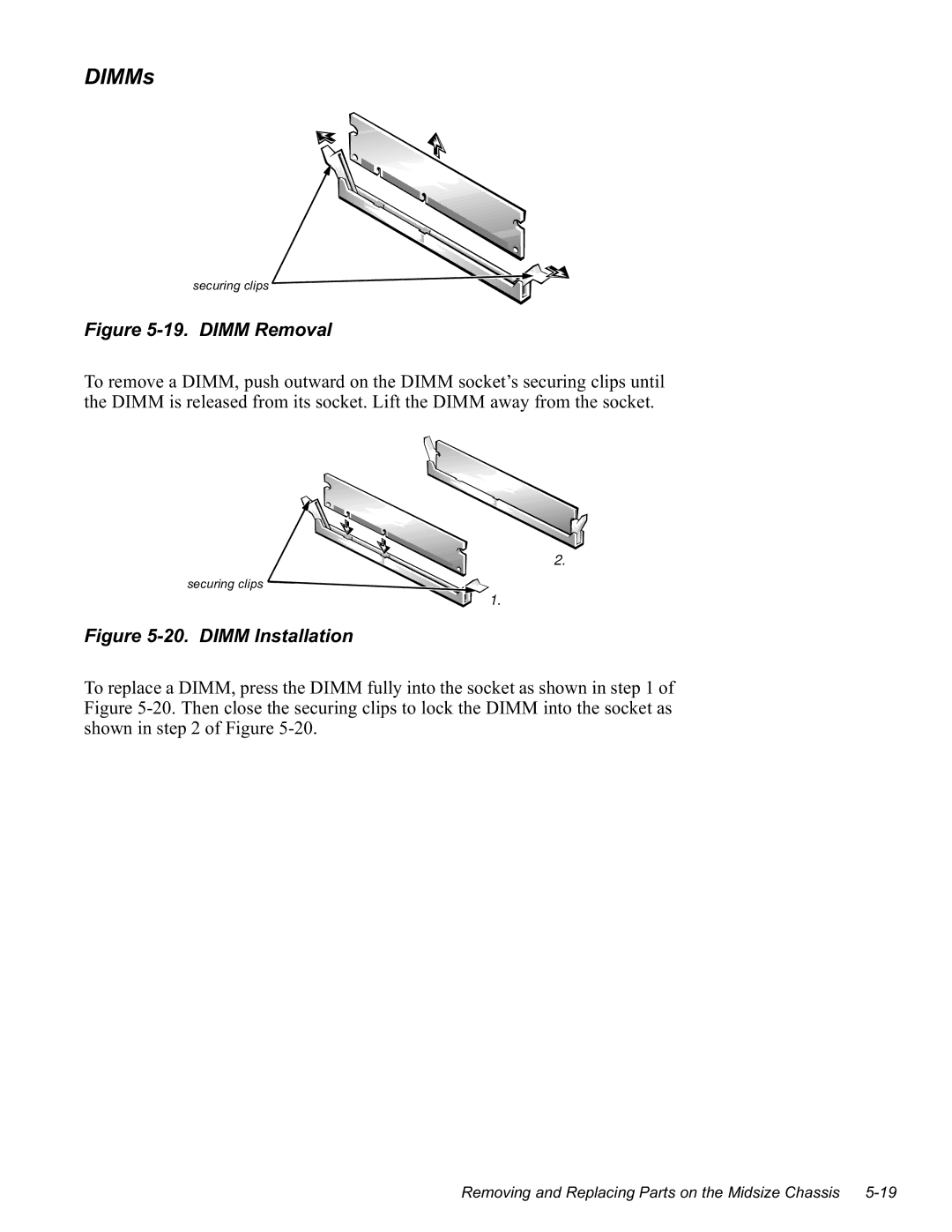 DIMMs

securing clips

Figure 5-19. DIMM Removal

To remove a DIMM, push outward on the DIMM socket's securing clips until the DIMM is released from its socket. Lift the DIMM away from the socket.

2.

securing clips

1.

Figure 5-20. DIMM Installation

To replace a DIMM, press the DIMM fully into the socket as shown in step 1 of Figure 5-20. Then close the securing clips to lock the DIMM into the socket as shown in step 2 of Figure 5-20.

Removing and Replacing Parts on the Midsize Chassis 5-19