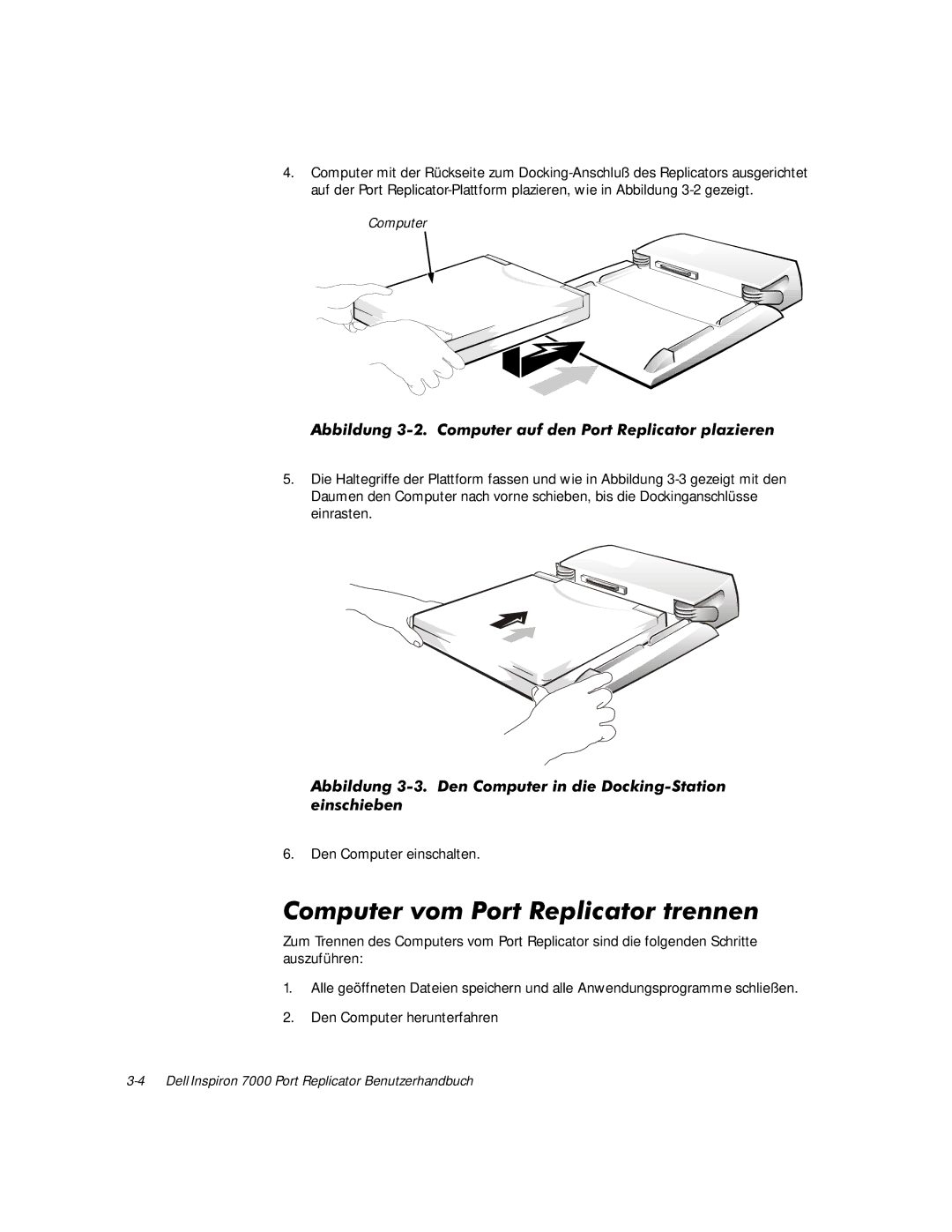 4. Computer mit der Rückseite zum Docking-Anschluß des Replicators ausgerichtet auf der Port Replicator-Plattform plazieren, wie in Abbildung 3-2 gezeigt.

Computer

Abbildung 3-2. Computer auf den Port Replicator plazieren

5. Die Haltegriffe der Plattform fassen und wie in Abbildung 3-3 gezeigt mit den Daumen den Computer nach vorne schieben, bis die Dockinganschlüsse einrasten.

Abbildung 3-3. Den Computer in die Docking-Station einschieben

6. Den Computer einschalten.

Computer vom Port Replicator trennen

Zum Trennen des Computers vom Port Replicator sind die folgenden Schritte auszuführen:

1. Alle geöffneten Dateien speichern und alle Anwendungsprogramme schließen.

2. Den Computer herunterfahren

3-4 Dell Inspiron 7000 Port Replicator Benutzerhandbuch