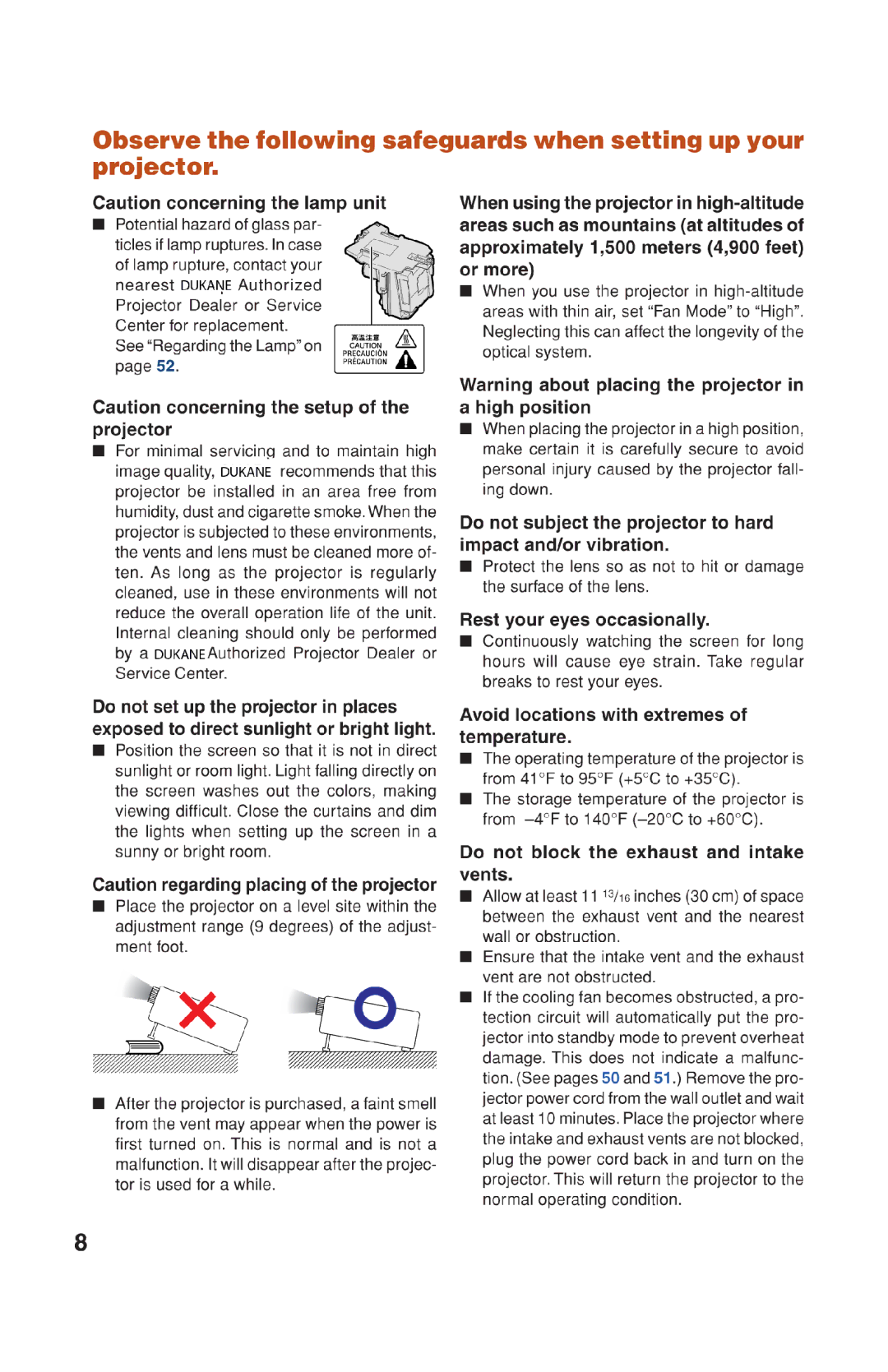 Observe the following safeguards when setting up your projector.

Caution concerning the lamp unit

■ Potential hazard of glass particles if lamp ruptures. In case of lamp rupture, contact your nearest DUKANE Authorized Projector Dealer or Service Center for replacement. See "Regarding the Lamp" on page 52.

高温注意
CAUTION
PRECAUCIÓN
PRÉCAUTION

Caution concerning the setup of the projector

■ For minimal servicing and to maintain high image quality, DUKANE recommends that this projector be installed in an area free from humidity, dust and cigarette smoke. When the projector is subjected to these environments, the vents and lens must be cleaned more often. As long as the projector is regularly cleaned, use in these environments will not reduce the overall operation life of the unit. Internal cleaning should only be performed by a DUKANE Authorized Projector Dealer or Service Center.

Do not set up the projector in places exposed to direct sunlight or bright light.

■ Position the screen so that it is not in direct sunlight or room light. Light falling directly on the screen washes out the colors, making viewing difficult. Close the curtains and dim the lights when setting up the screen in a sunny or bright room.

Caution regarding placing of the projector

■ Place the projector on a level site within the adjustment range (9 degrees) of the adjustment foot.

■ After the projector is purchased, a faint smell from the vent may appear when the power is first turned on. This is normal and is not a malfunction. It will disappear after the projector is used for a while.

When using the projector in high-altitude areas such as mountains (at altitudes of approximately 1,500 meters (4,900 feet) or more)

■ When you use the projector in high-altitude areas with thin air, set "Fan Mode" to "High". Neglecting this can affect the longevity of the optical system.

Warning about placing the projector in a high position

■ When placing the projector in a high position, make certain it is carefully secure to avoid personal injury caused by the projector falling down.

Do not subject the projector to hard impact and/or vibration.

■ Protect the lens so as not to hit or damage the surface of the lens.

Rest your eyes occasionally.

■ Continuously watching the screen for long hours will cause eye strain. Take regular breaks to rest your eyes.

Avoid locations with extremes of temperature.

■ The operating temperature of the projector is from 41°F to 95°F (+5°C to +35°C).

■ The storage temperature of the projector is from –4°F to 140°F (–20°C to +60°C).

Do not block the exhaust and intake vents.

■ Allow at least 11 $^{13}/_{16}$ inches (30 cm) of space between the exhaust vent and the nearest wall or obstruction.

■ Ensure that the intake vent and the exhaust vent are not obstructed.

■ If the cooling fan becomes obstructed, a protection circuit will automatically put the projector into standby mode to prevent overheat damage. This does not indicate a malfunction. (See pages 50 and 51.) Remove the projector power cord from the wall outlet and wait at least 10 minutes. Place the projector where the intake and exhaust vents are not blocked, plug the power cord back in and turn on the projector. This will return the projector to the normal operating condition.

8