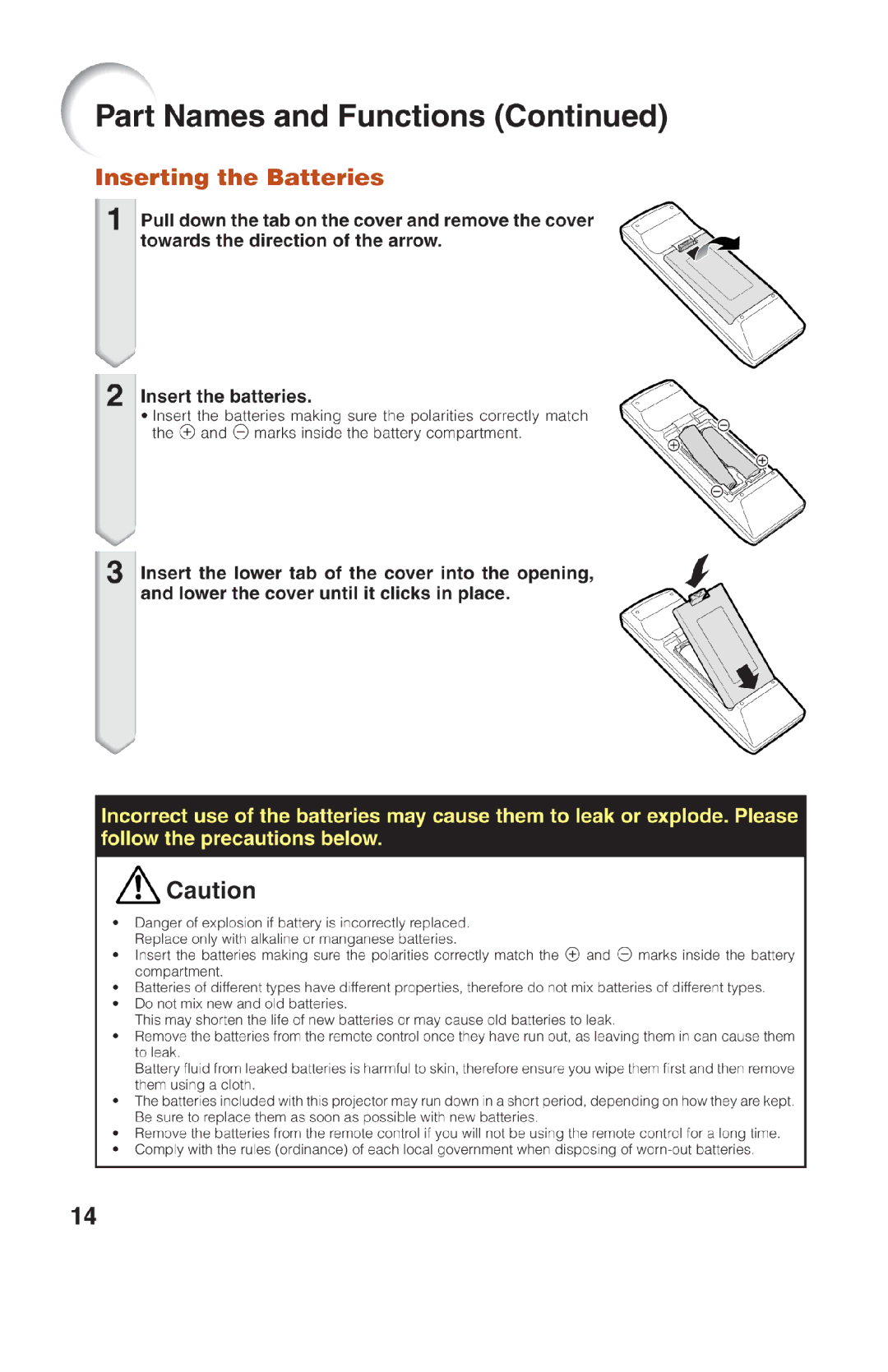 Part Names and Functions (Continued)

Inserting the Batteries

1 Pull down the tab on the cover and remove the cover towards the direction of the arrow.

2 Insert the batteries.
• Insert the batteries making sure the polarities correctly match the $\oplus$ and $\ominus$ marks inside the battery compartment.

$\ominus$ $\oplus$ $\oplus$ $\ominus$

3 Insert the lower tab of the cover into the opening, and lower the cover until it clicks in place.

Incorrect use of the batteries may cause them to leak or explode. Please follow the precautions below.

Caution

• Danger of explosion if battery is incorrectly replaced.
Replace only with alkaline or manganese batteries.
• Insert the batteries making sure the polarities correctly match the $\oplus$ and $\ominus$ marks inside the battery compartment.
• Batteries of different types have different properties, therefore do not mix batteries of different types.
• Do not mix new and old batteries.
This may shorten the life of new batteries or may cause old batteries to leak.
• Remove the batteries from the remote control once they have run out, as leaving them in can cause them to leak.
Battery fluid from leaked batteries is harmful to skin, therefore ensure you wipe them first and then remove them using a cloth.
• The batteries included with this projector may run down in a short period, depending on how they are kept. Be sure to replace them as soon as possible with new batteries.
• Remove the batteries from the remote control if you will not be using the remote control for a long time.
• Comply with the rules (ordinance) of each local government when disposing of worn-out batteries.

14