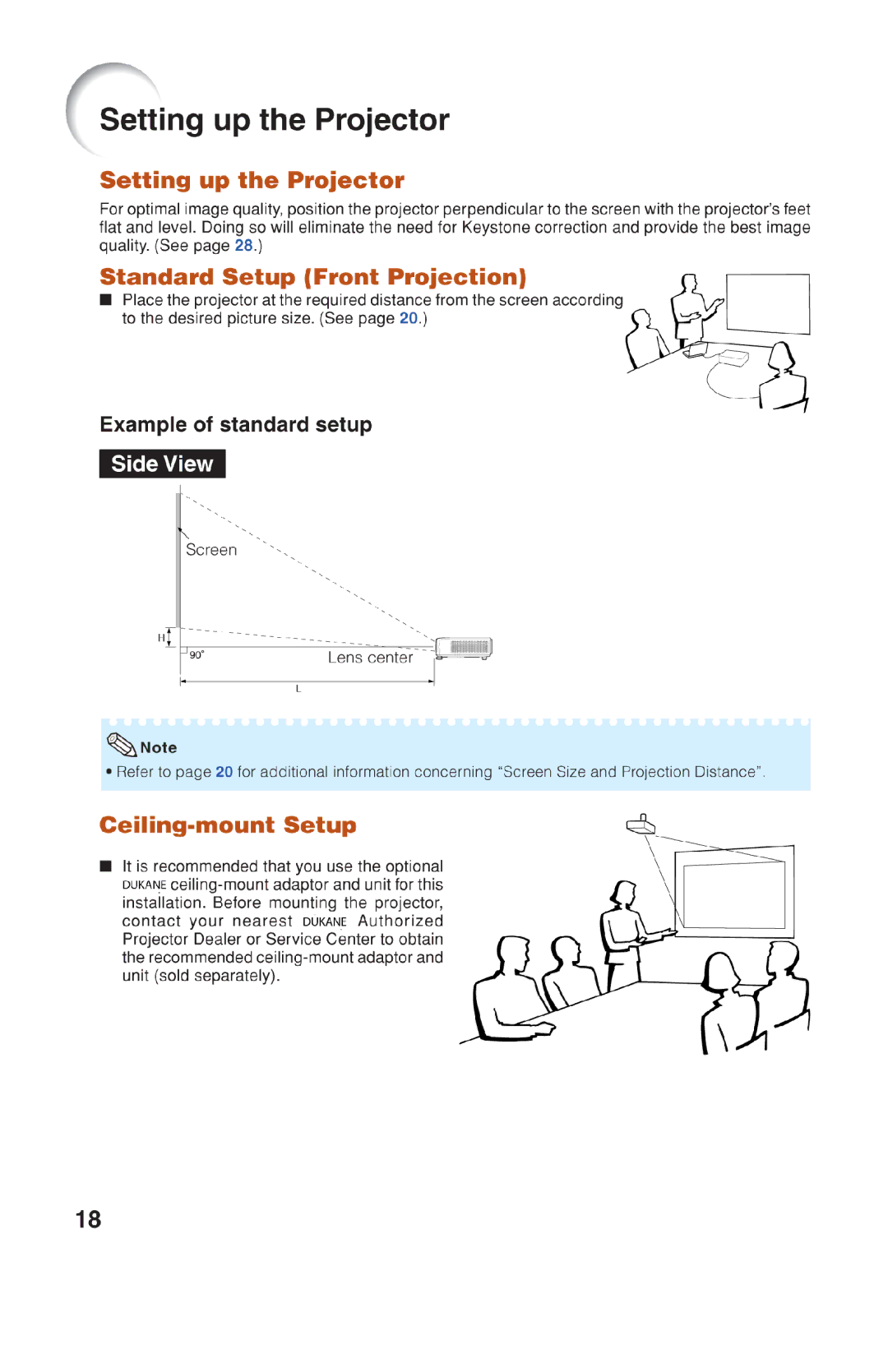 Setting up the Projector

Setting up the Projector

For optimal image quality, position the projector perpendicular to the screen with the projector's feet flat and level. Doing so will eliminate the need for Keystone correction and provide the best image quality. (See page 28.)

Standard Setup (Front Projection)

■ Place the projector at the required distance from the screen according to the desired picture size. (See page 20.)

Example of standard setup

Side View

Screen

H

90°

Lens center

L

Note

• Refer to page 20 for additional information concerning "Screen Size and Projection Distance".

Ceiling-mount Setup

■ It is recommended that you use the optional DUKANE ceiling-mount adaptor and unit for this installation. Before mounting the projector, contact your nearest DUKANE Authorized Projector Dealer or Service Center to obtain the recommended ceiling-mount adaptor and unit (sold separately).

18