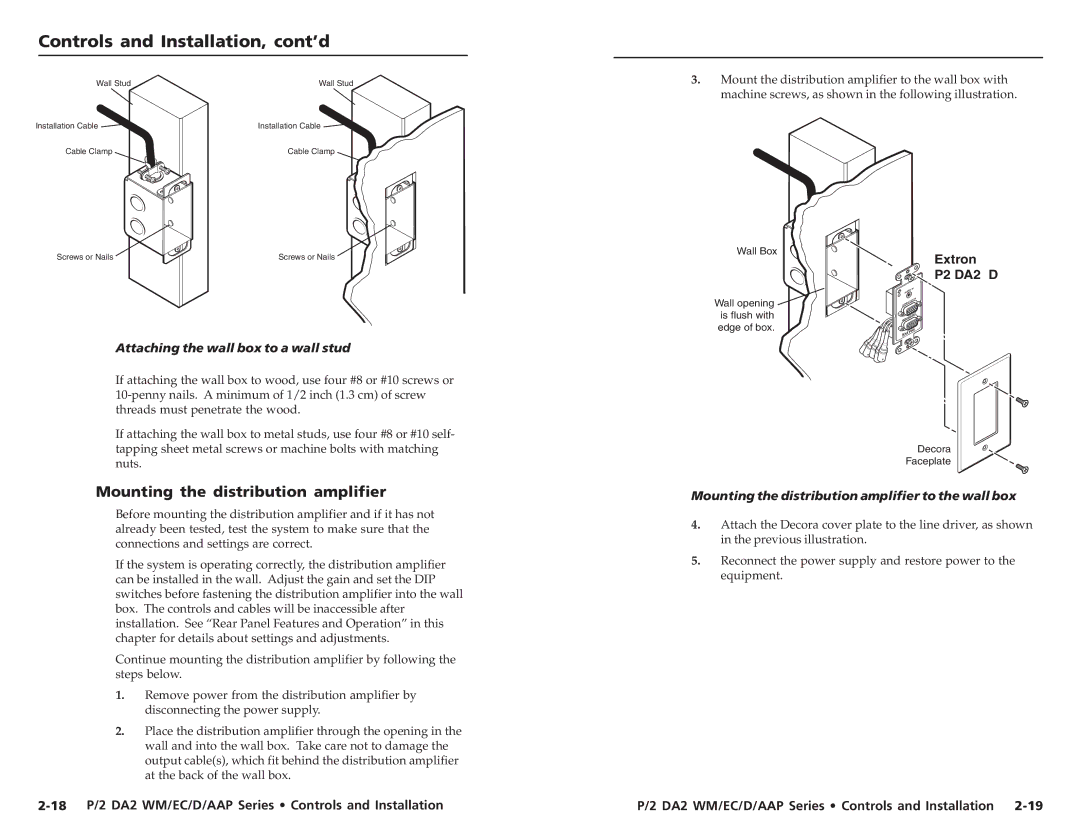 Controls and Installation, cont'd

Wall Stud

Installation Cable

Cable Clamp

Screws or Nails

Wall Stud

Installation Cable

Cable Clamp

Screws or Nails

Attaching the wall box to a wall stud

If attaching the wall box to wood, use four #8 or #10 screws or 10-penny nails. A minimum of 1/2 inch (1.3 cm) of screw threads must penetrate the wood.

If attaching the wall box to metal studs, use four #8 or #10 self-tapping sheet metal screws or machine bolts with matching nuts.

Mounting the distribution amplifier

Before mounting the distribution amplifier and if it has not already been tested, test the system to make sure that the connections and settings are correct.

If the system is operating correctly, the distribution amplifier can be installed in the wall. Adjust the gain and set the DIP switches before fastening the distribution amplifier into the wall box. The controls and cables will be inaccessible after installation. See "Rear Panel Features and Operation" in this chapter for details about settings and adjustments.

Continue mounting the distribution amplifier by following the steps below.

1. Remove power from the distribution amplifier by disconnecting the power supply.

2. Place the distribution amplifier through the opening in the wall and into the wall box. Take care not to damage the output cable(s), which fit behind the distribution amplifier at the back of the wall box.

2-18 P/2 DA2 WM/EC/D/AAP Series • Controls and Installation

3. Mount the distribution amplifier to the wall box with machine screws, as shown in the following illustration.

Wall Box

Extron
P2 DA2 D

Wall opening is flush with edge of box.

Decora Faceplate

Mounting the distribution amplifier to the wall box

4. Attach the Decora cover plate to the line driver, as shown in the previous illustration.

5. Reconnect the power supply and restore power to the equipment.

P/2 DA2 WM/EC/D/AAP Series • Controls and Installation 2-19