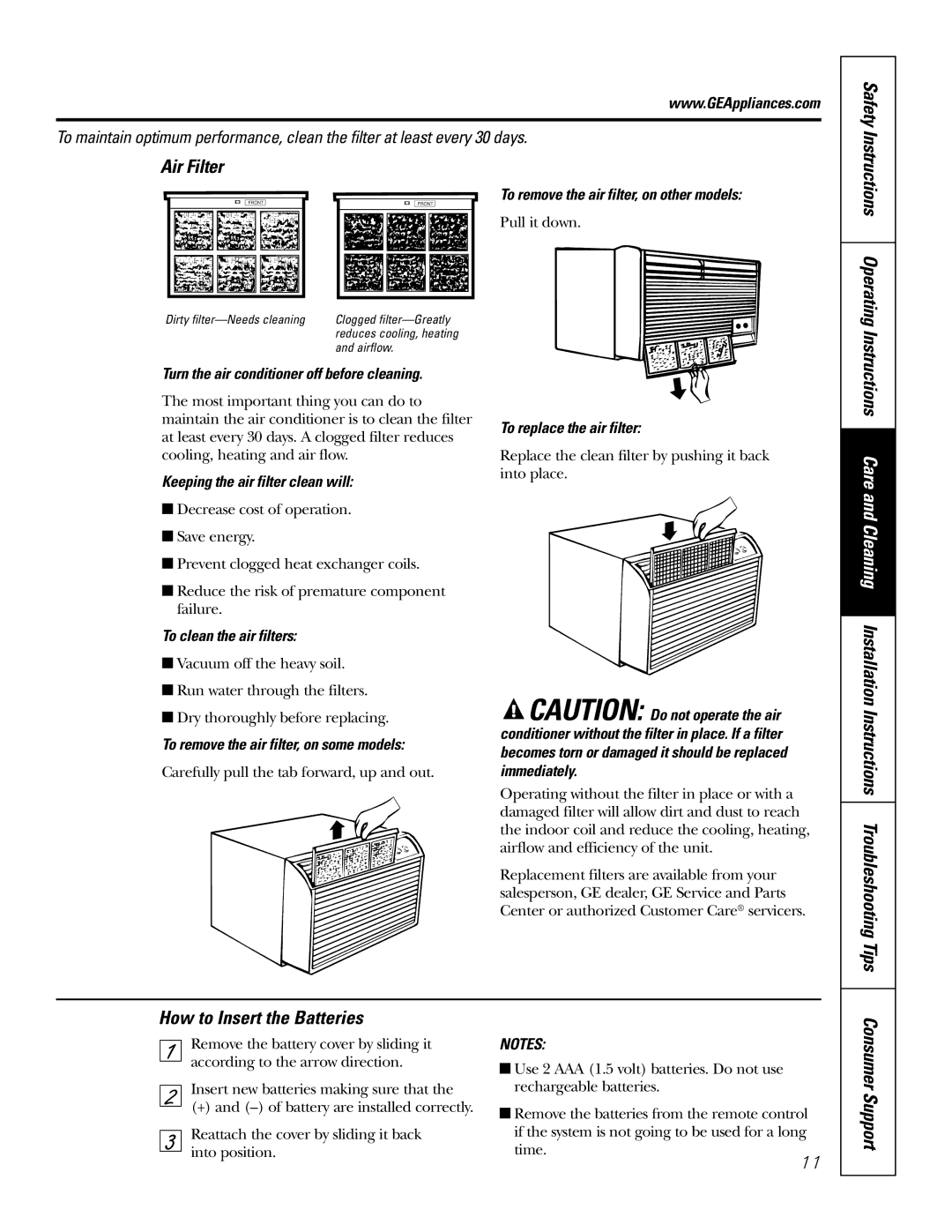 www.GEAppliances.com

To maintain optimum performance, clean the filter at least every 30 days.

Air Filter

FRONT

FRONT

Dirty filter—Needs cleaning

Clogged filter—Greatly reduces cooling, heating and airflow.

Turn the air conditioner off before cleaning.

The most important thing you can do to maintain the air conditioner is to clean the filter at least every 30 days. A clogged filter reduces cooling, heating and air flow.

Keeping the air filter clean will:

■ Decrease cost of operation.

■ Save energy.

■ Prevent clogged heat exchanger coils.

■ Reduce the risk of premature component failure.

To clean the air filters:

■ Vacuum off the heavy soil.

■ Run water through the filters.

■ Dry thoroughly before replacing.

To remove the air filter, on some models:

Carefully pull the tab forward, up and out.

To remove the air filter, on other models:

Pull it down.

To replace the air filter:

Replace the clean filter by pushing it back into place.

CAUTION: Do not operate the air conditioner without the filter in place. If a filter becomes torn or damaged it should be replaced immediately.

Operating without the filter in place or with a damaged filter will allow dirt and dust to reach the indoor coil and reduce the cooling, heating, airflow and efficiency of the unit.

Replacement filters are available from your salesperson, GE dealer, GE Service and Parts Center or authorized Customer Care® servicers.

How to Insert the Batteries

1 Remove the battery cover by sliding it according to the arrow direction.

2 Insert new batteries making sure that the (+) and (–) of battery are installed correctly.

3 Reattach the cover by sliding it back into position.

NOTES:

■ Use 2 AAA (1.5 volt) batteries. Do not use rechargeable batteries.

■ Remove the batteries from the remote control if the system is not going to be used for a long time.

11

Safety Instructions

Operating Instructions

Care and Cleaning

Installation Instructions

Troubleshooting Tips

Consumer Support