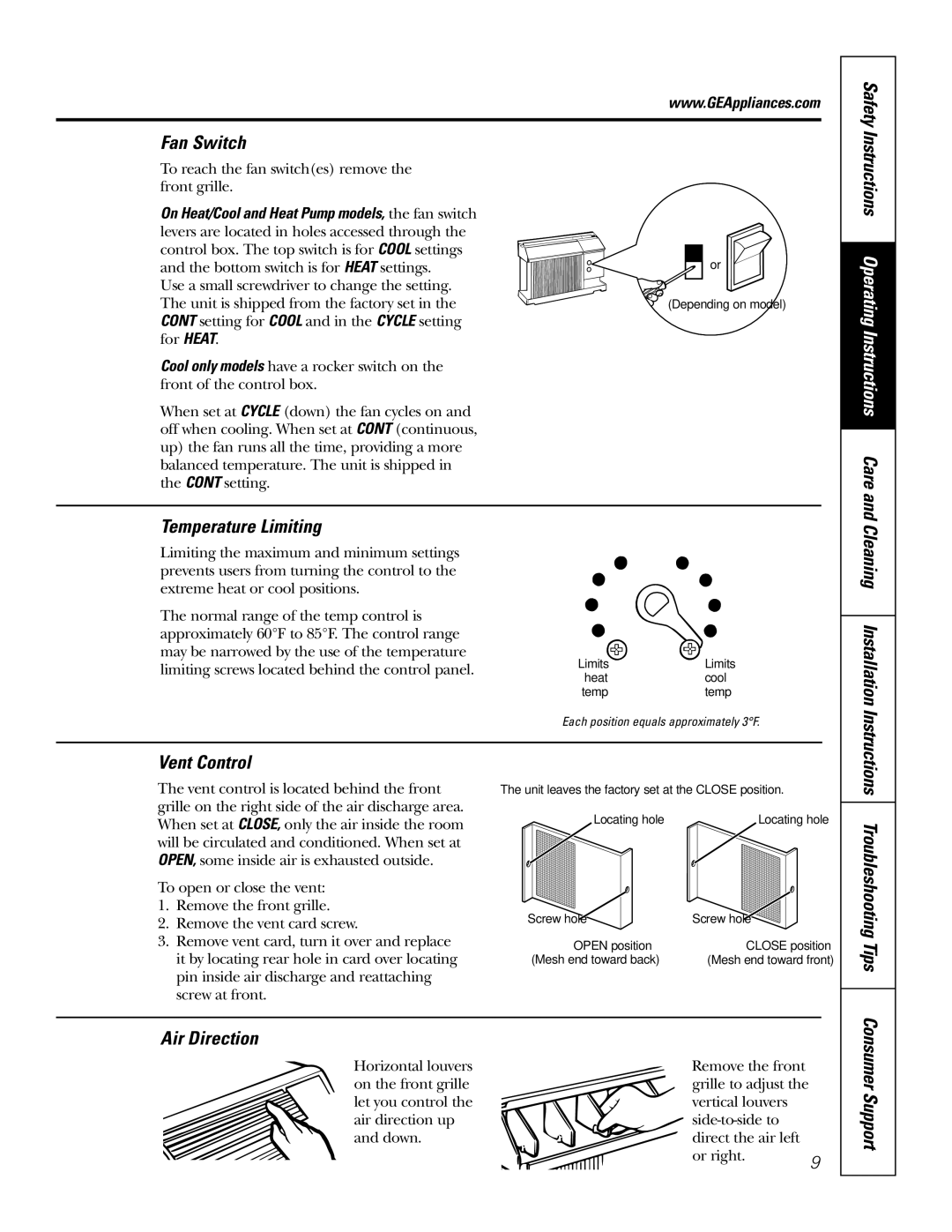 www.GEAppliances.com

Fan Switch

To reach the fan switch(es) remove the front grille.

On Heat/Cool and Heat Pump models, the fan switch levers are located in holes accessed through the control box. The top switch is for COOL settings and the bottom switch is for HEAT settings. Use a small screwdriver to change the setting. The unit is shipped from the factory set in the CONT setting for COOL and in the CYCLE setting for HEAT.

Cool only models have a rocker switch on the front of the control box.

When set at CYCLE (down) the fan cycles on and off when cooling. When set at CONT (continuous, up) the fan runs all the time, providing a more balanced temperature. The unit is shipped in the CONT setting.

or

(Depending on model)

Temperature Limiting

Limiting the maximum and minimum settings prevents users from turning the control to the extreme heat or cool positions.

The normal range of the temp control is approximately 60°F to 85°F. The control range may be narrowed by the use of the temperature limiting screws located behind the control panel.

Limits heat temp

Limits cool temp

Each position equals approximately 3°F.

Vent Control

The vent control is located behind the front grille on the right side of the air discharge area. When set at CLOSE, only the air inside the room will be circulated and conditioned. When set at OPEN, some inside air is exhausted outside.

To open or close the vent:
1. Remove the front grille.
2. Remove the vent card screw.
3. Remove vent card, turn it over and replace it by locating rear hole in card over locating pin inside air discharge and reattaching screw at front.

The unit leaves the factory set at the CLOSE position.

Locating hole

Screw hole

OPEN position (Mesh end toward back)

Locating hole

Screw hole

CLOSE position (Mesh end toward front)

Air Direction

Horizontal louvers on the front grille let you control the air direction up and down.

Remove the front grille to adjust the vertical louvers side-to-side to direct the air left or right.

9

Safety Instructions

Operating Instructions

Care and Cleaning

Installation Instructions

Troubleshooting Tips

Consumer Support